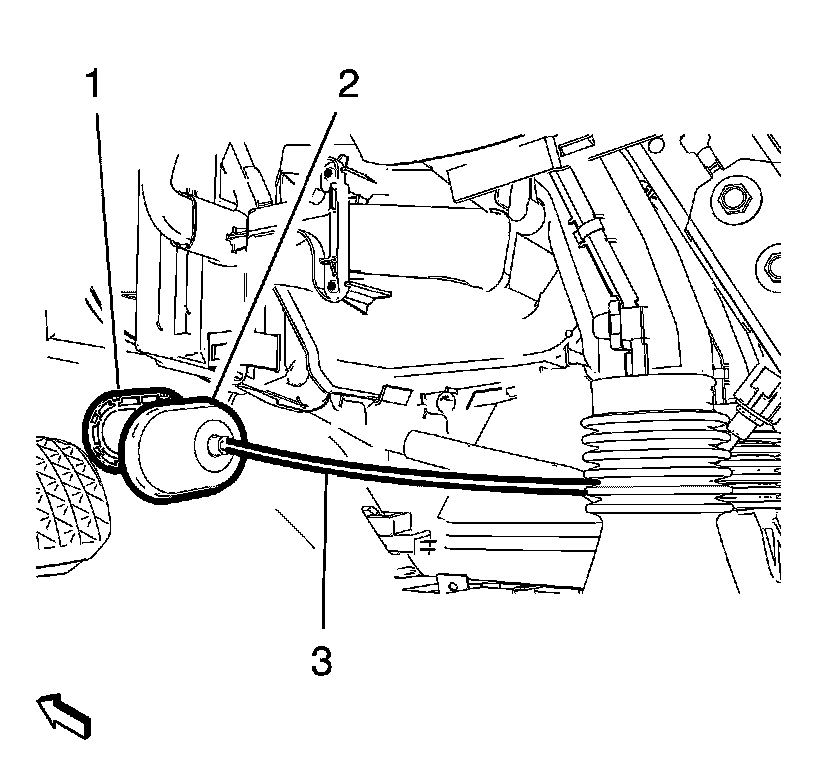 1
2
3