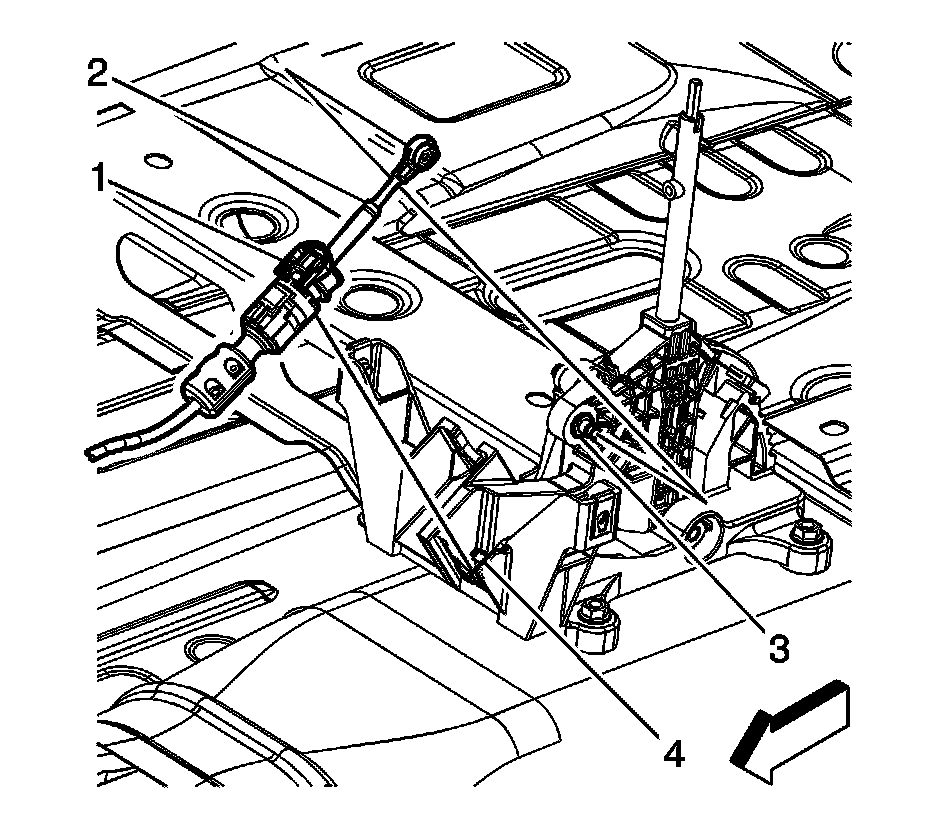 2
1
3
4