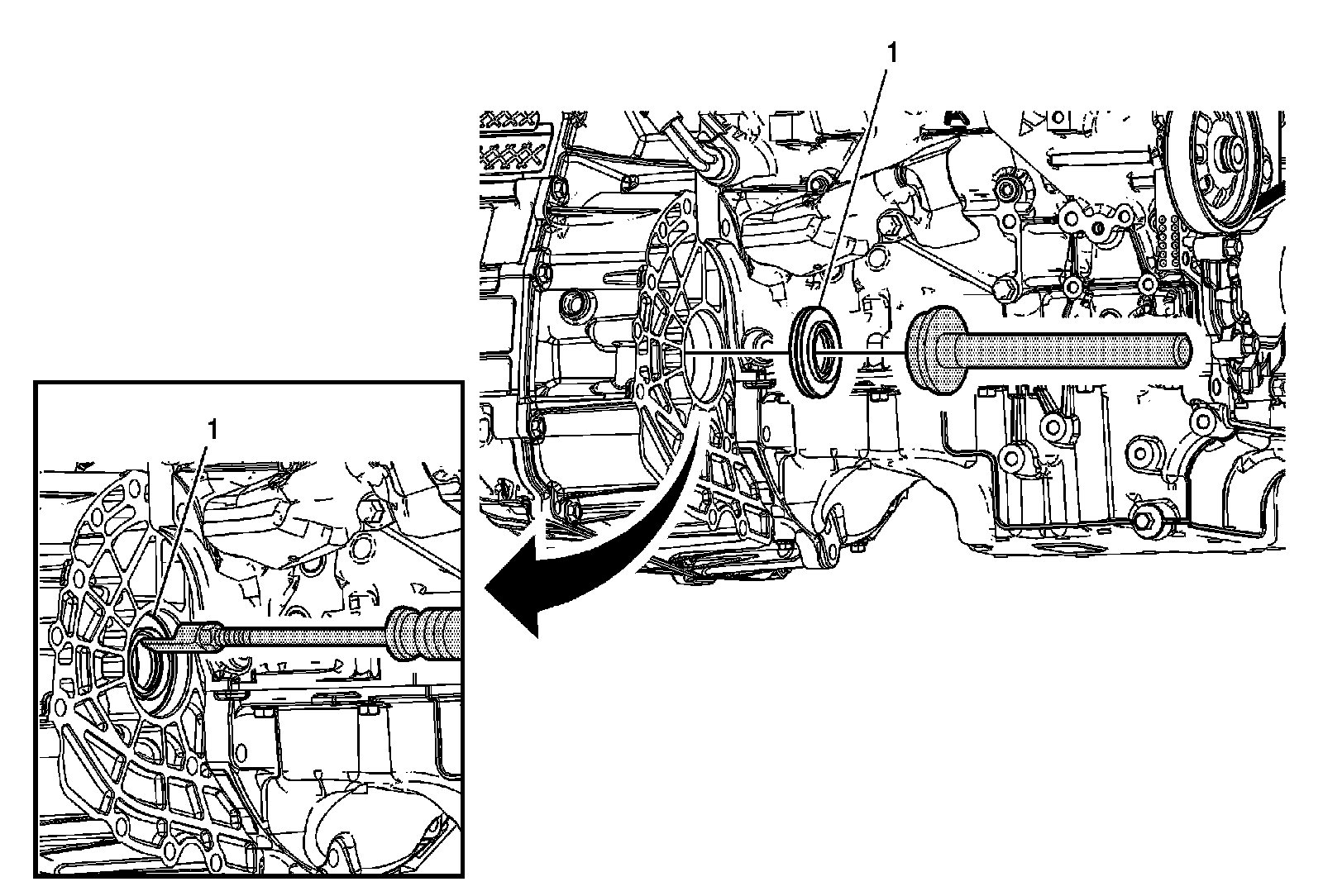 1

1