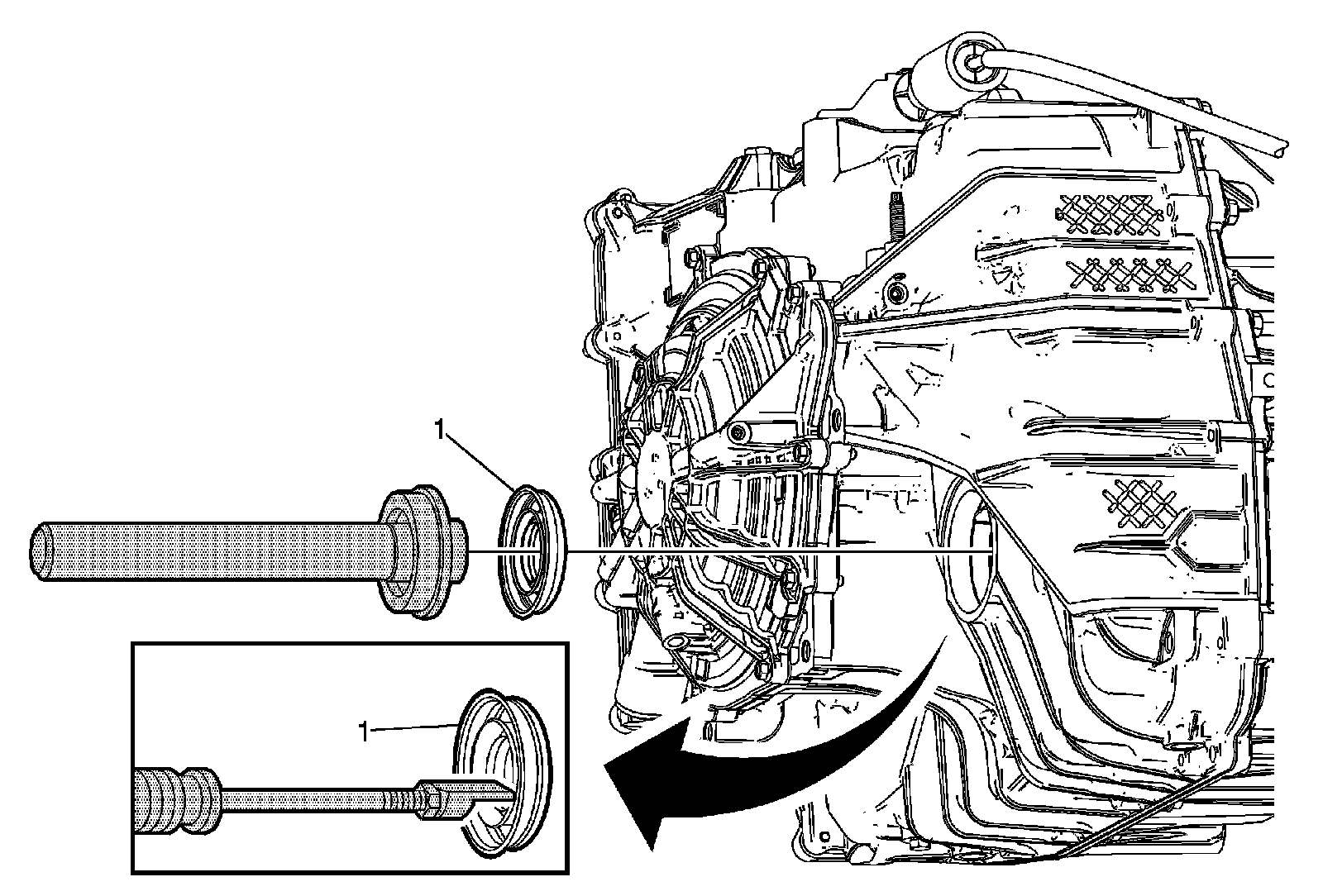 1

1