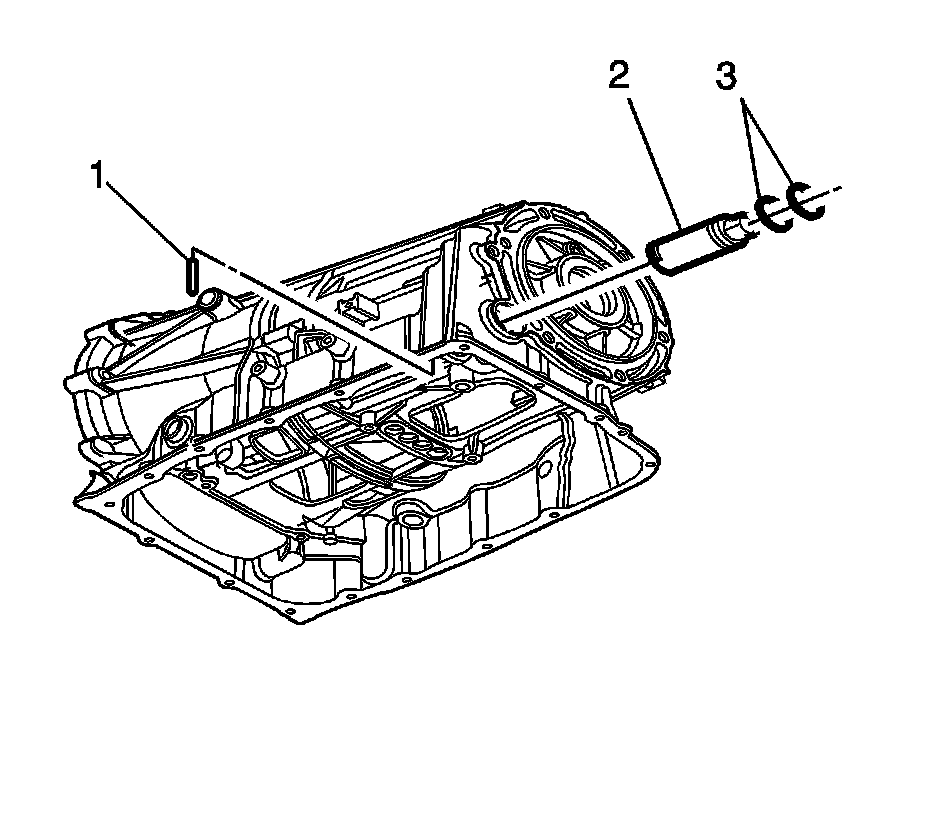 1
2
3