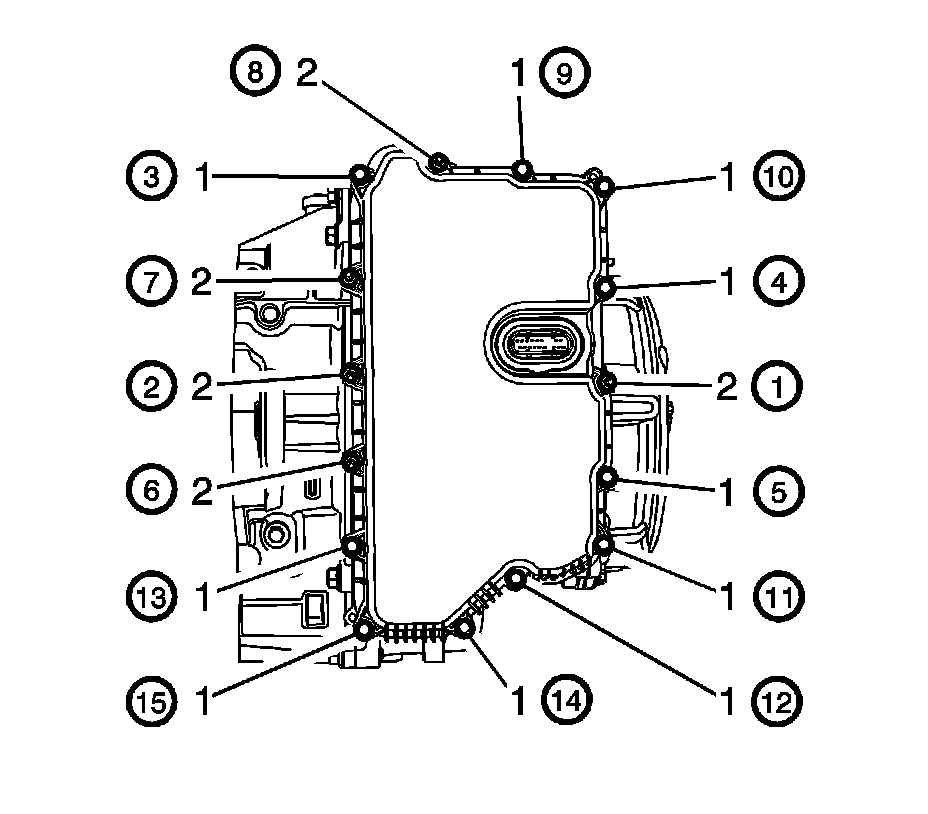 8 2
1 9
3 1
1 10
7 2
1 4
2 2
2 1
6 2
1 5
13 1
1 11
15 1
1 14
1 12