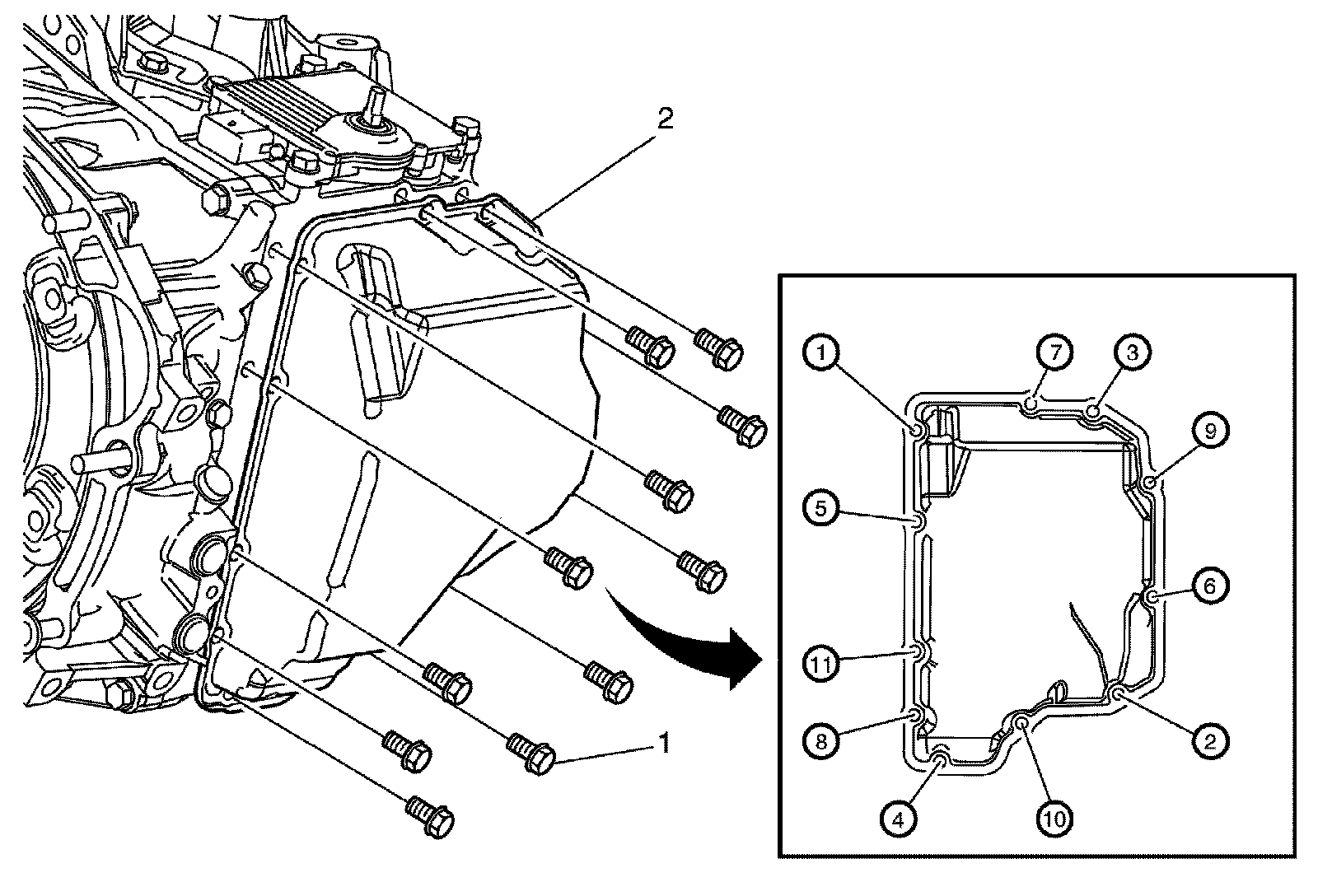 2

1

1
7
3
9
5
6
11
8
2
4
10