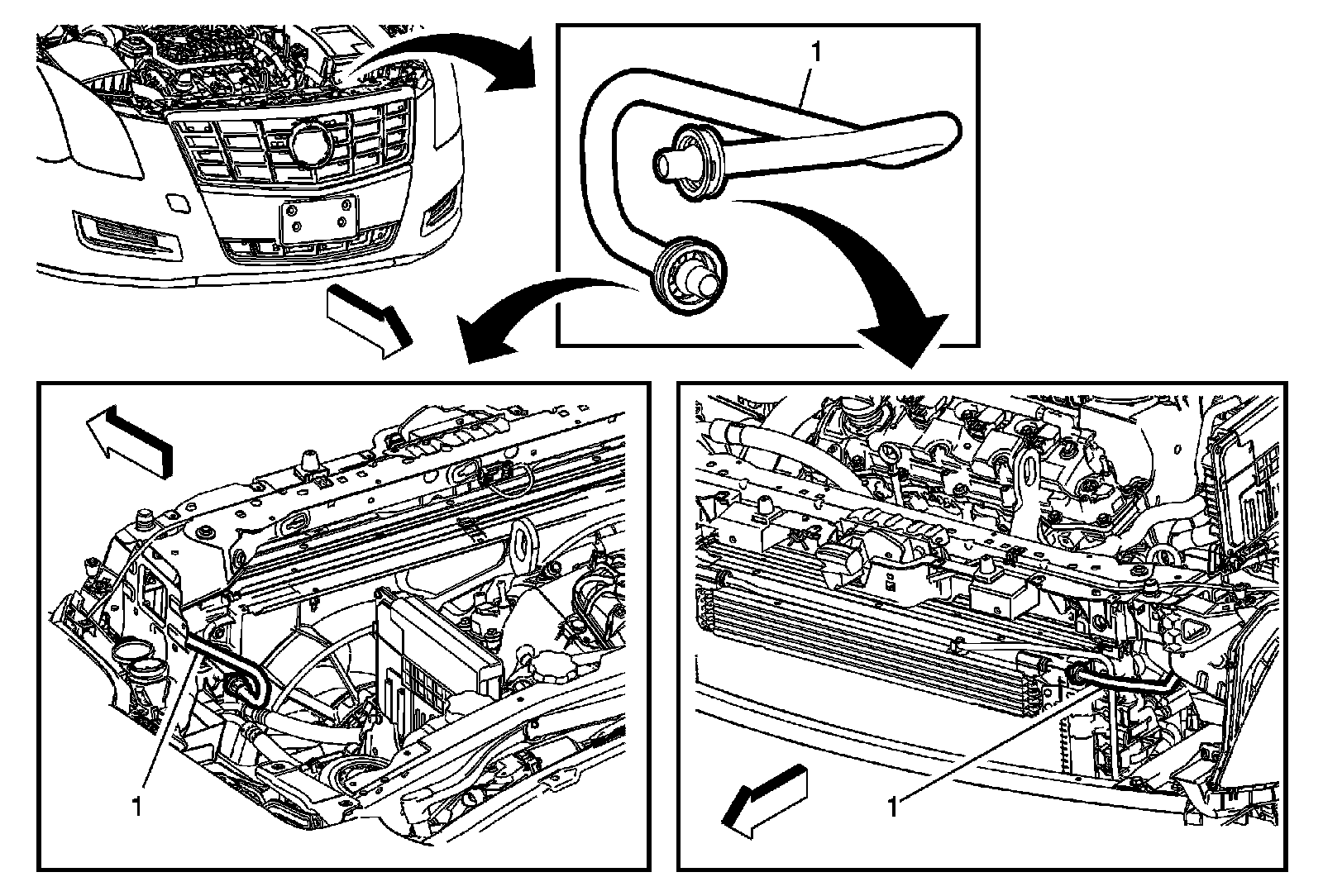 1

1

1