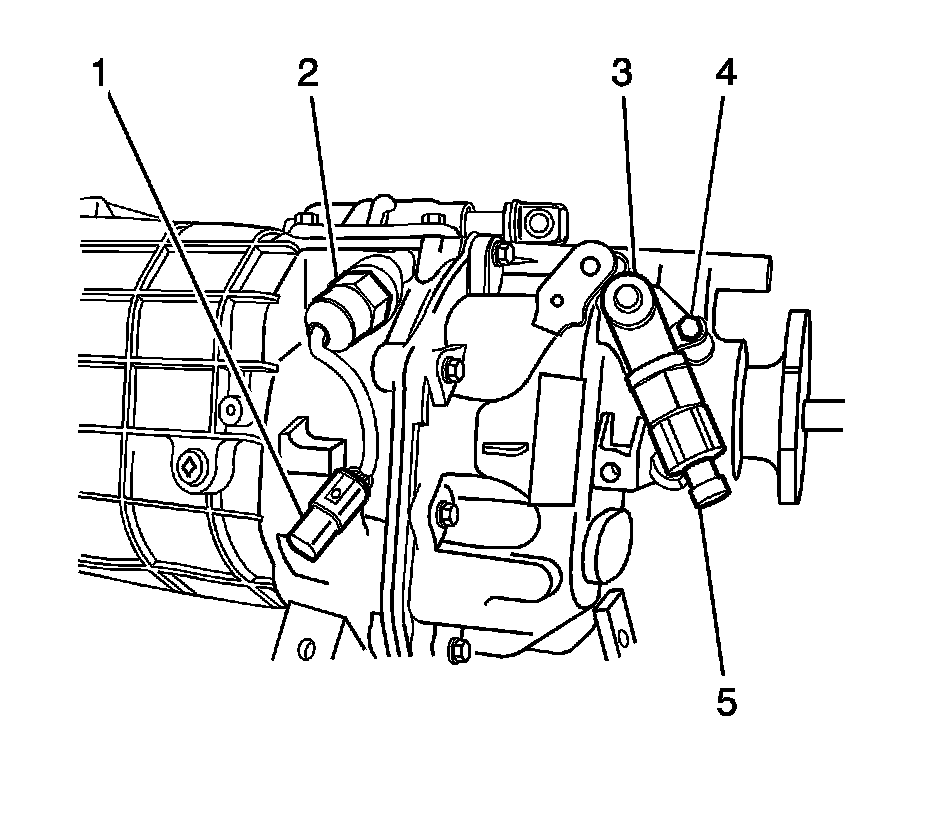 1
2
3
4
5