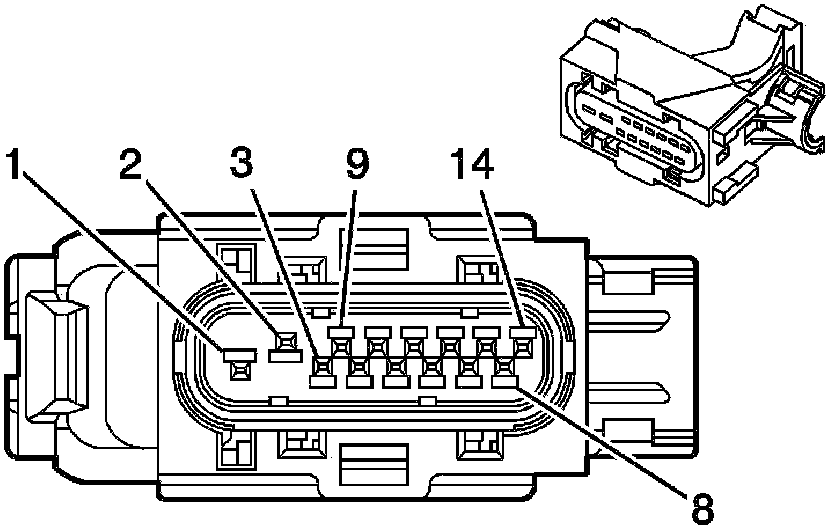 1
2
3
9
14
8