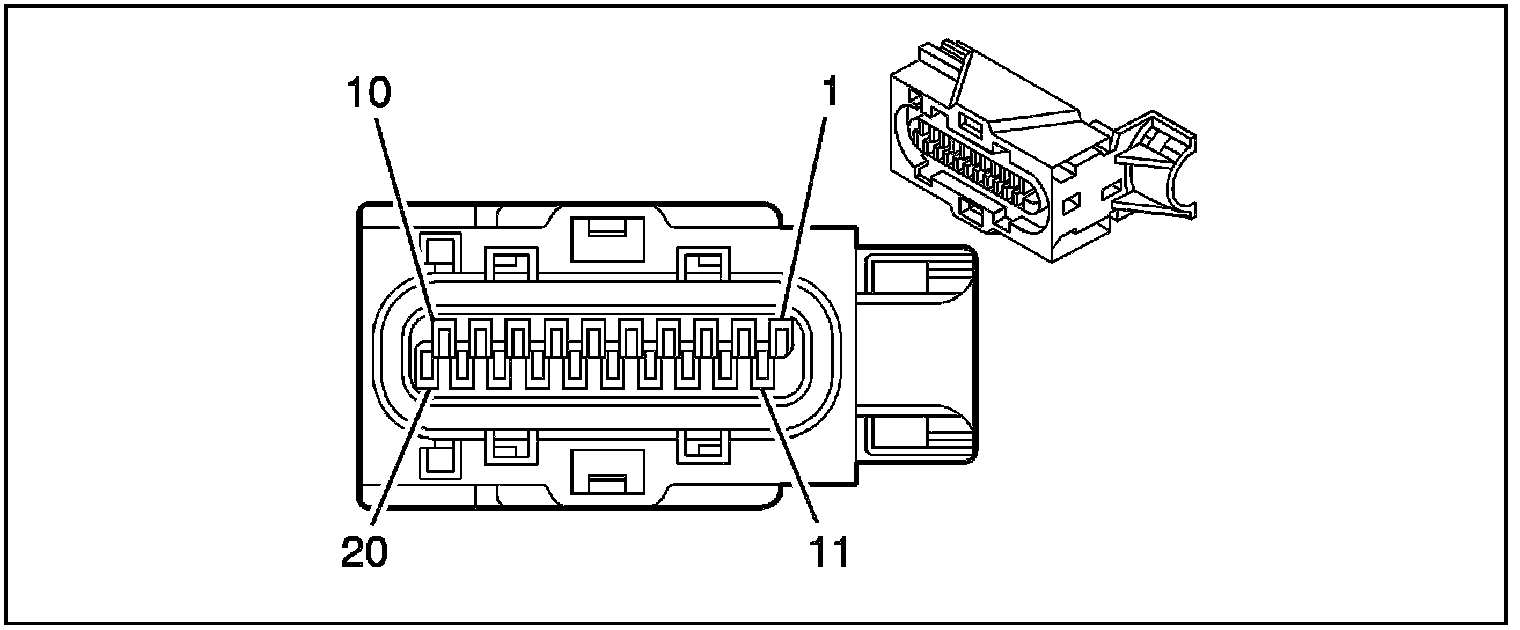 10
1
20
11