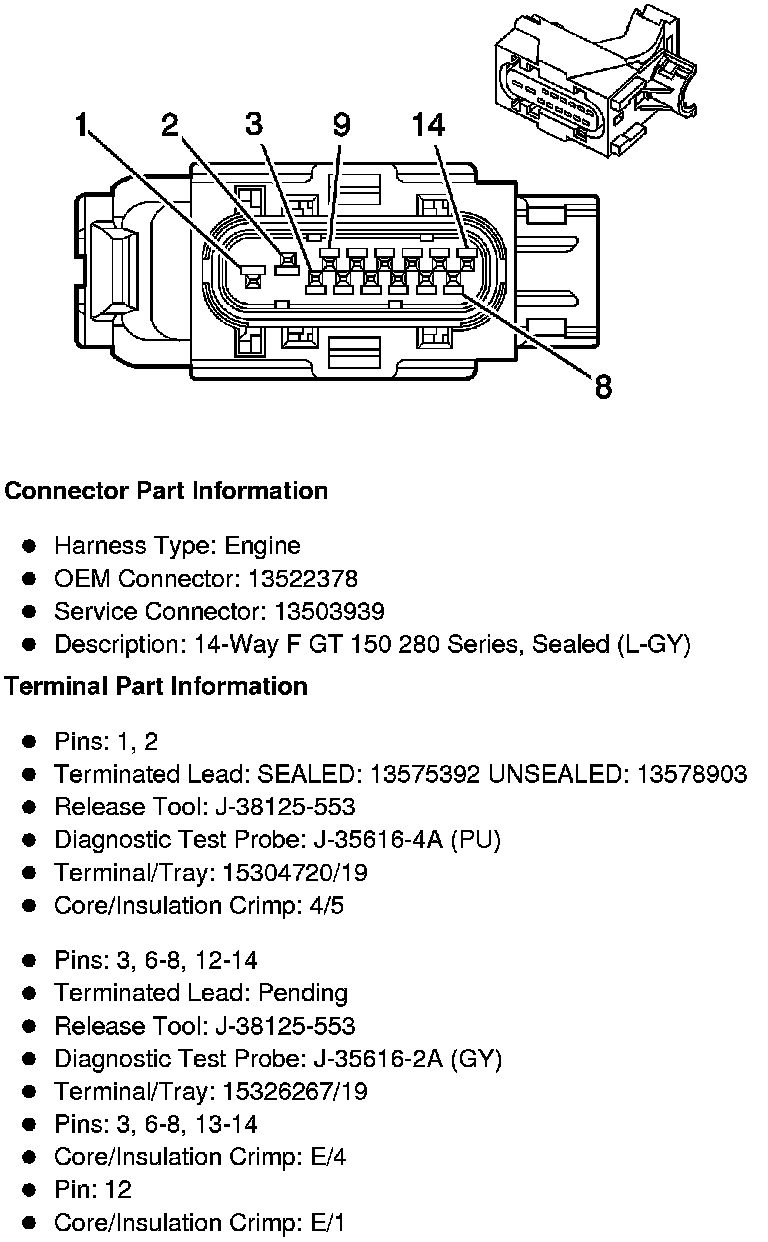 1 2 3 9 14

8

**Connector Part Information**

- Harness Type: Engine
- OEM Connector: 13522378
- Service Connector: 13503939
- Description: 14-Way F GT 150 280 Series, Sealed (L-GY)

**Terminal Part Information**

- Pins: 1, 2
- Terminated Lead: SEALED: 13575392 UNSEALED: 13578903
- Release Tool: J-38125-553
- Diagnostic Test Probe: J-35616-4A (PU)
- Terminal/Tray: 15304720/19
- Core/Insulation Crimp: 4/5

- Pins: 3, 6-8, 12-14
- Terminated Lead: Pending
- Release Tool: J-38125-553
- Diagnostic Test Probe: J-35616-2A (GY)
- Terminal/Tray: 15326267/19
- Pins: 3, 6-8, 13-14
- Core/Insulation Crimp: E/4
- Pin: 12
- Core/Insulation Crimp: E/1