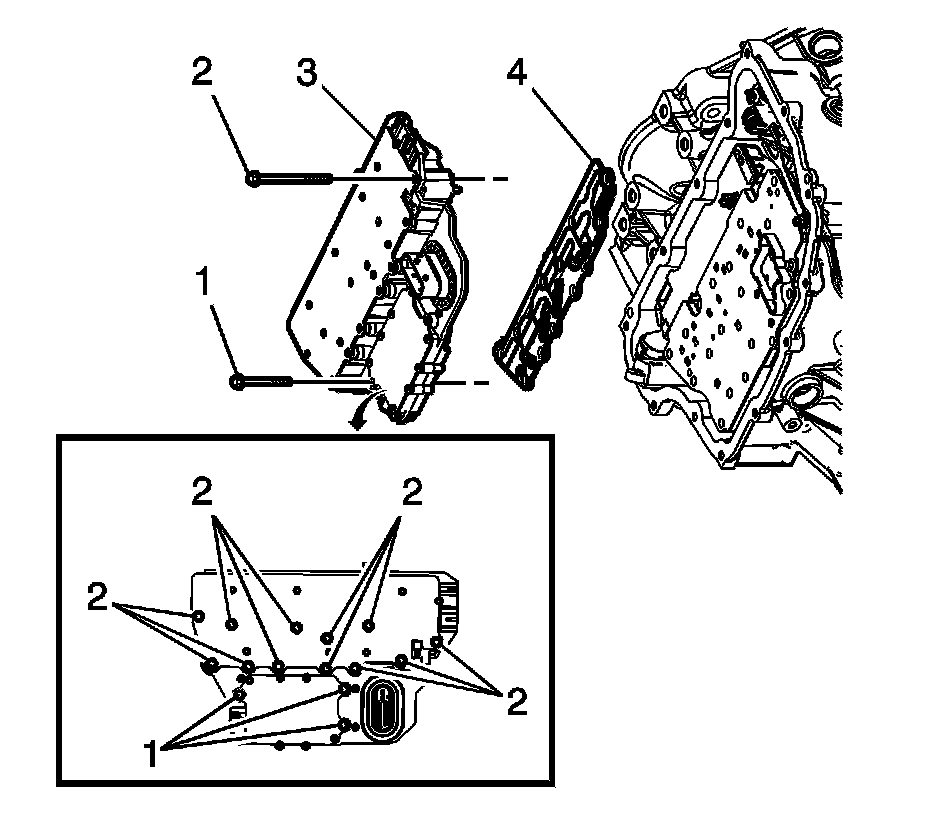 2
3
4
1
2
2
2
2
1