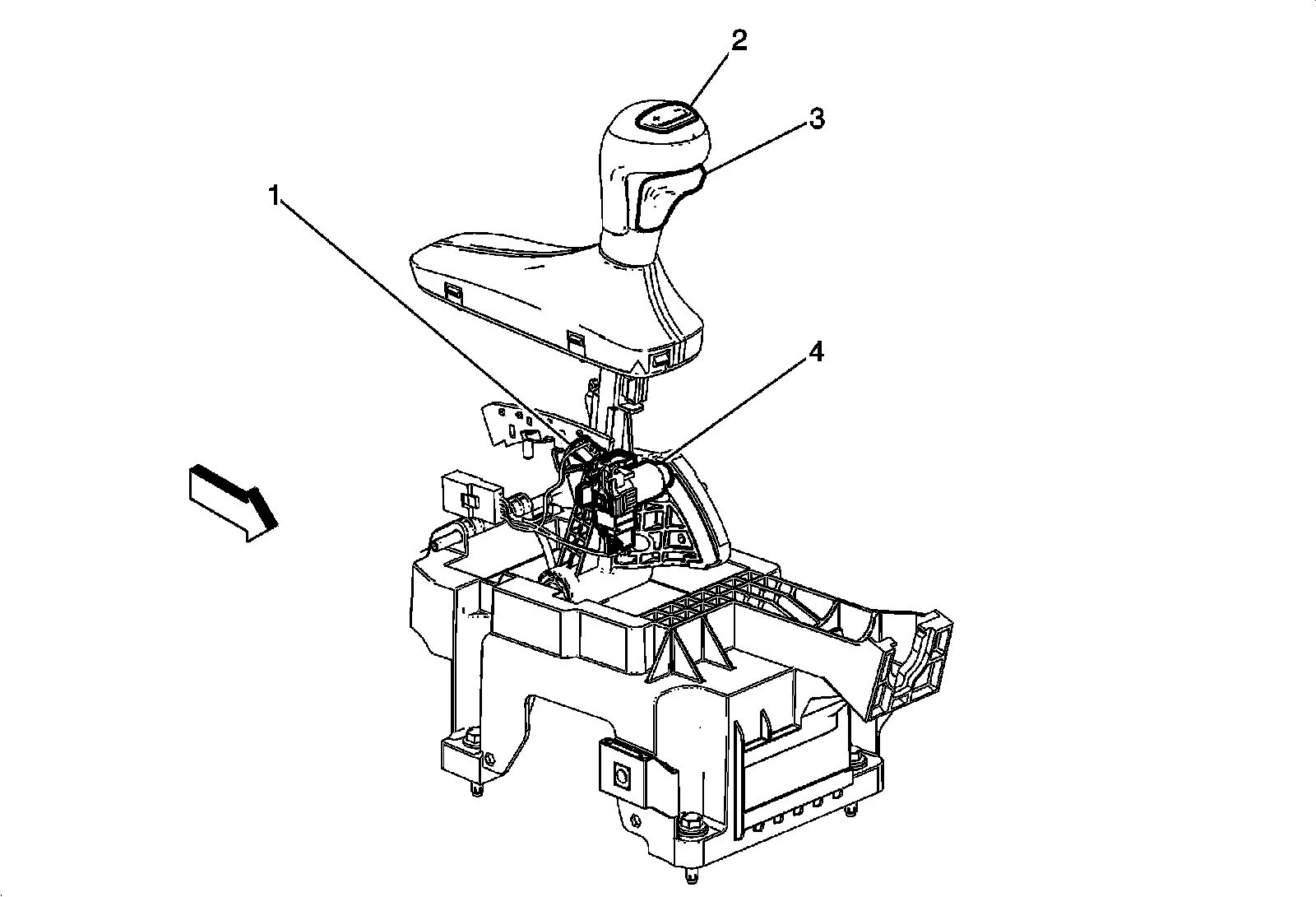 2
3
1
4