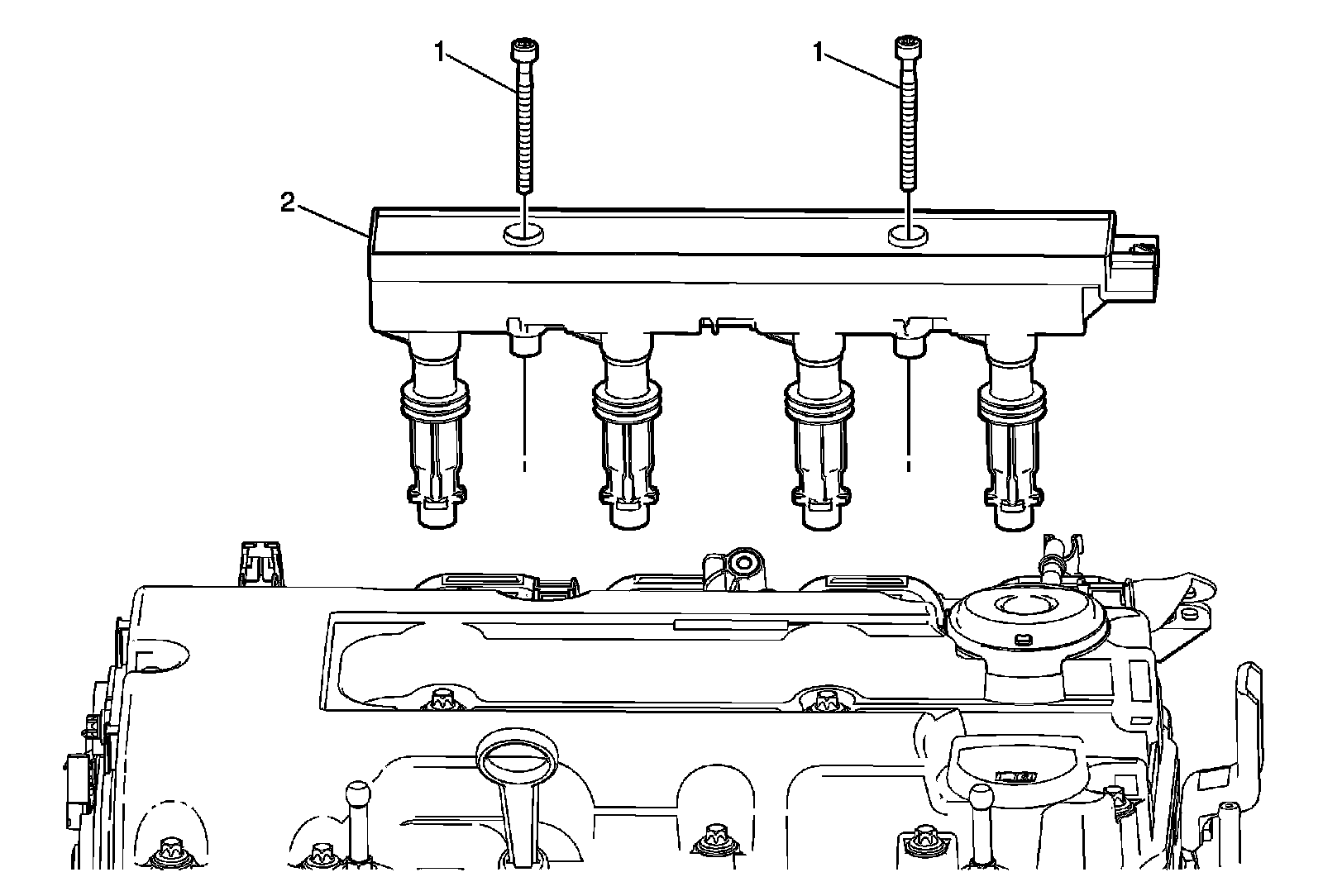 1
1
2