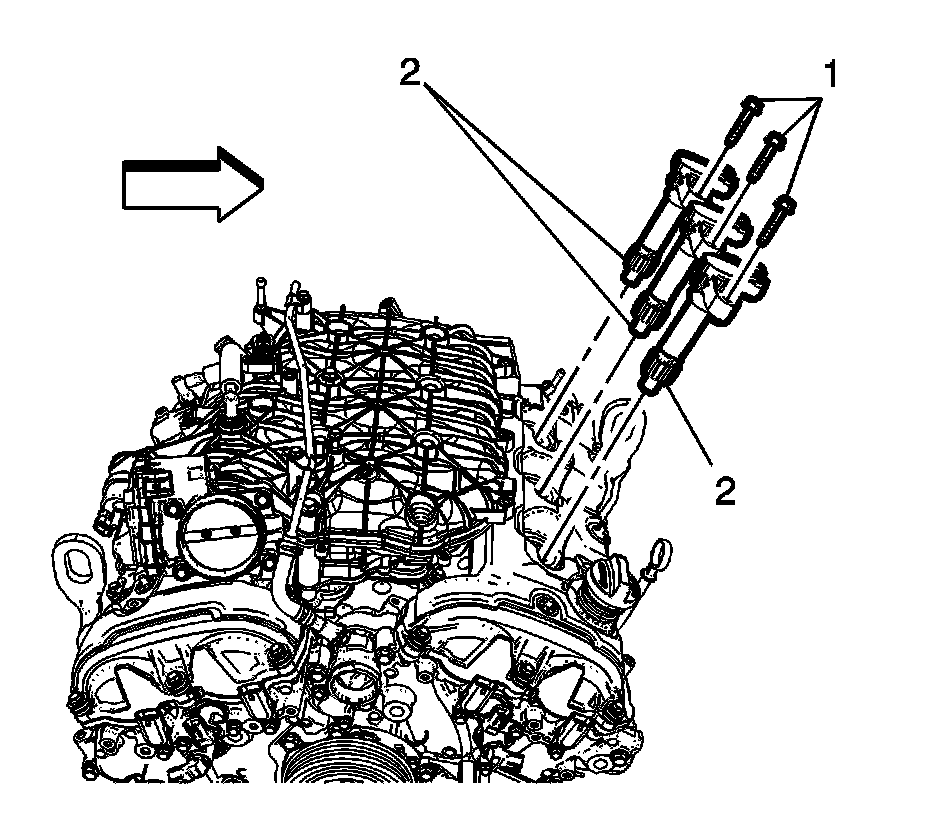 2
1
2