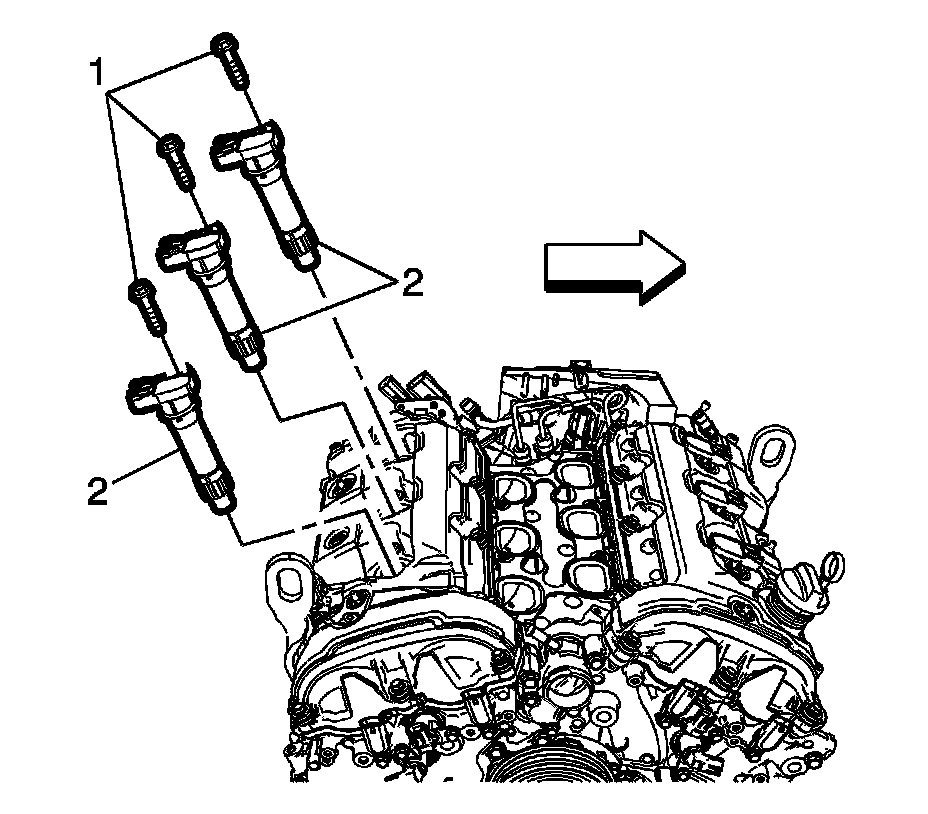 1
2
2