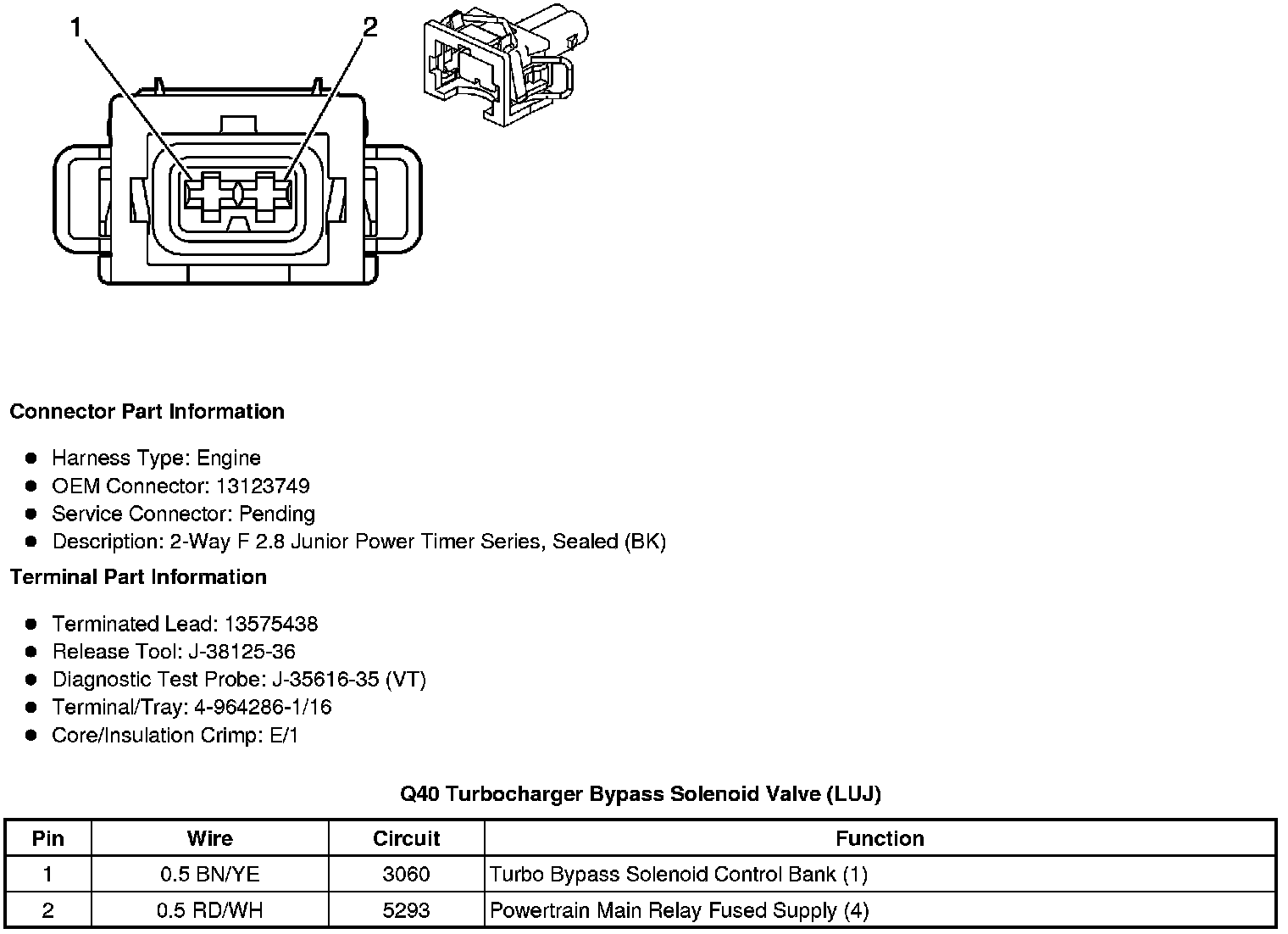 1
2

Connector Part Information

- Harness Type: Engine
- OEM Connector: 13123749
- Service Connector: Pending
- Description: 2-Way F 2.8 Junior Power Timer Series, Sealed (BK)

Terminal Part Information

- Terminated Lead: 13575438
- Release Tool: J-38125-36
- Diagnostic Test Probe: J-35616-35 (VT)
- Terminal/Tray: 4-964286-1/16
- Core/Insulation Crimp: E/1

Q40 Turbocharger Bypass Solenoid Valve (LUJ)

| Pin | Wire | Circuit | Function |
|---|---|---|---|
| 1 | 0.5 BN/YE | 3060 | Turbo Bypass Solenoid Control Bank (1) |
| 2 | 0.5 RD/WH | 5293 | Powertrain Main Relay Fused Supply (4) |