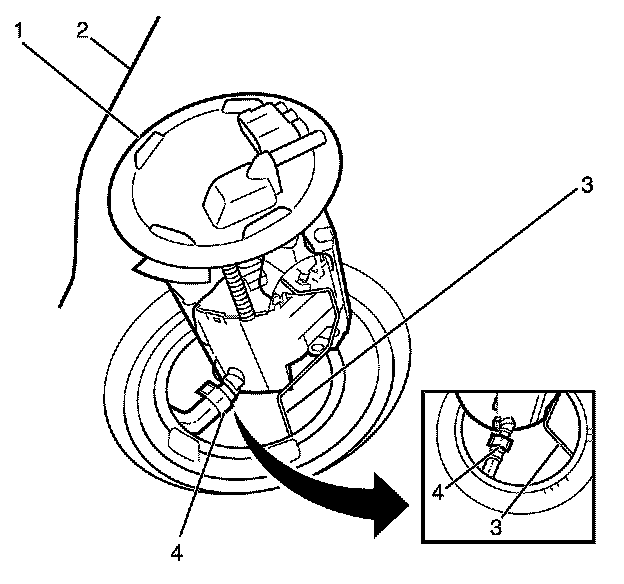 1
2
3
4
4
3