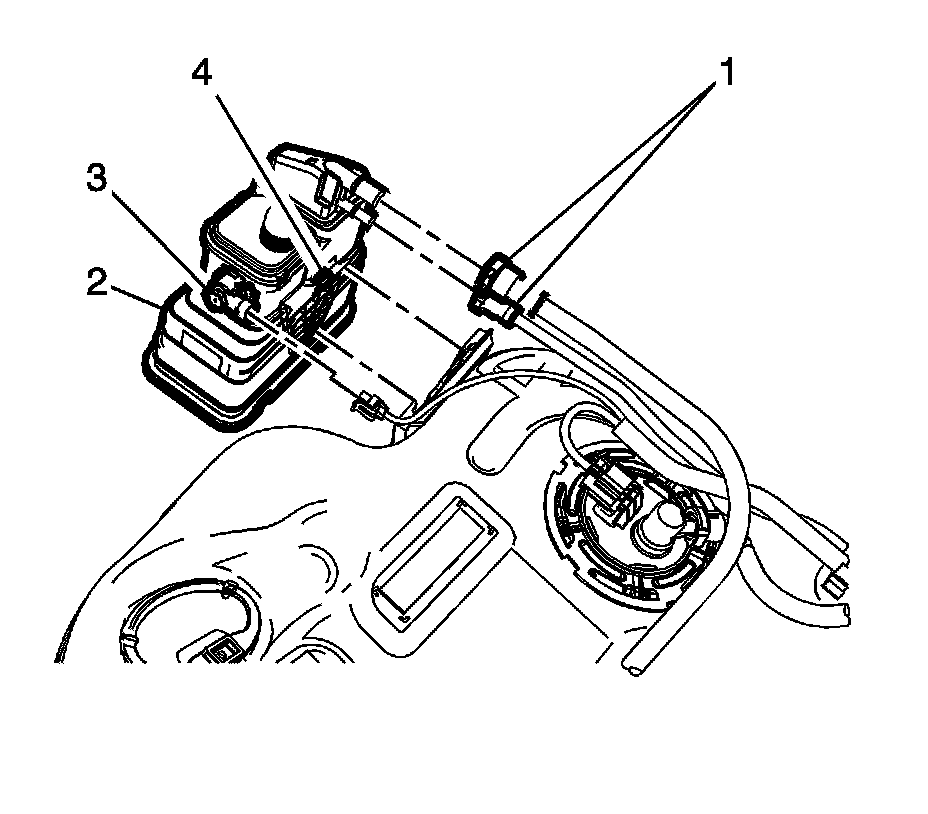 4
1
3
2