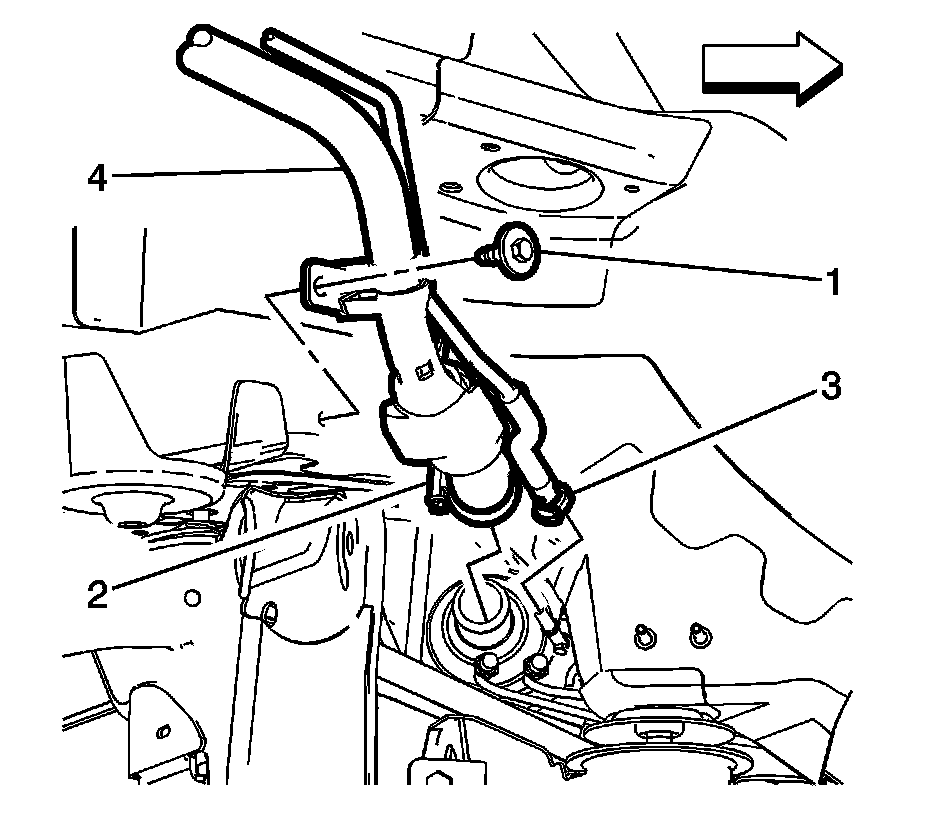 4
1
3
2