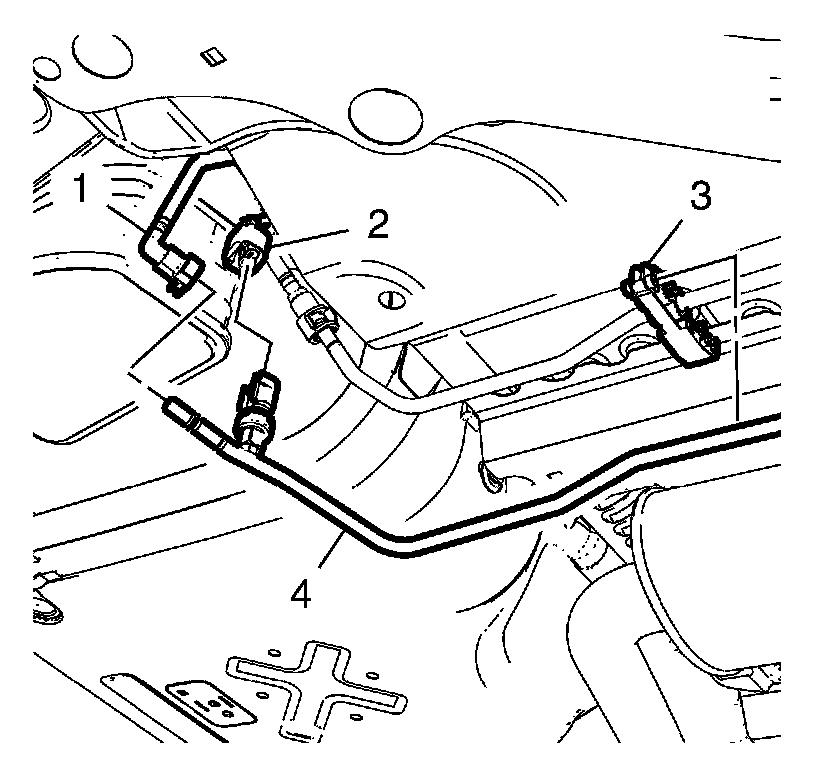 1
2
3
4