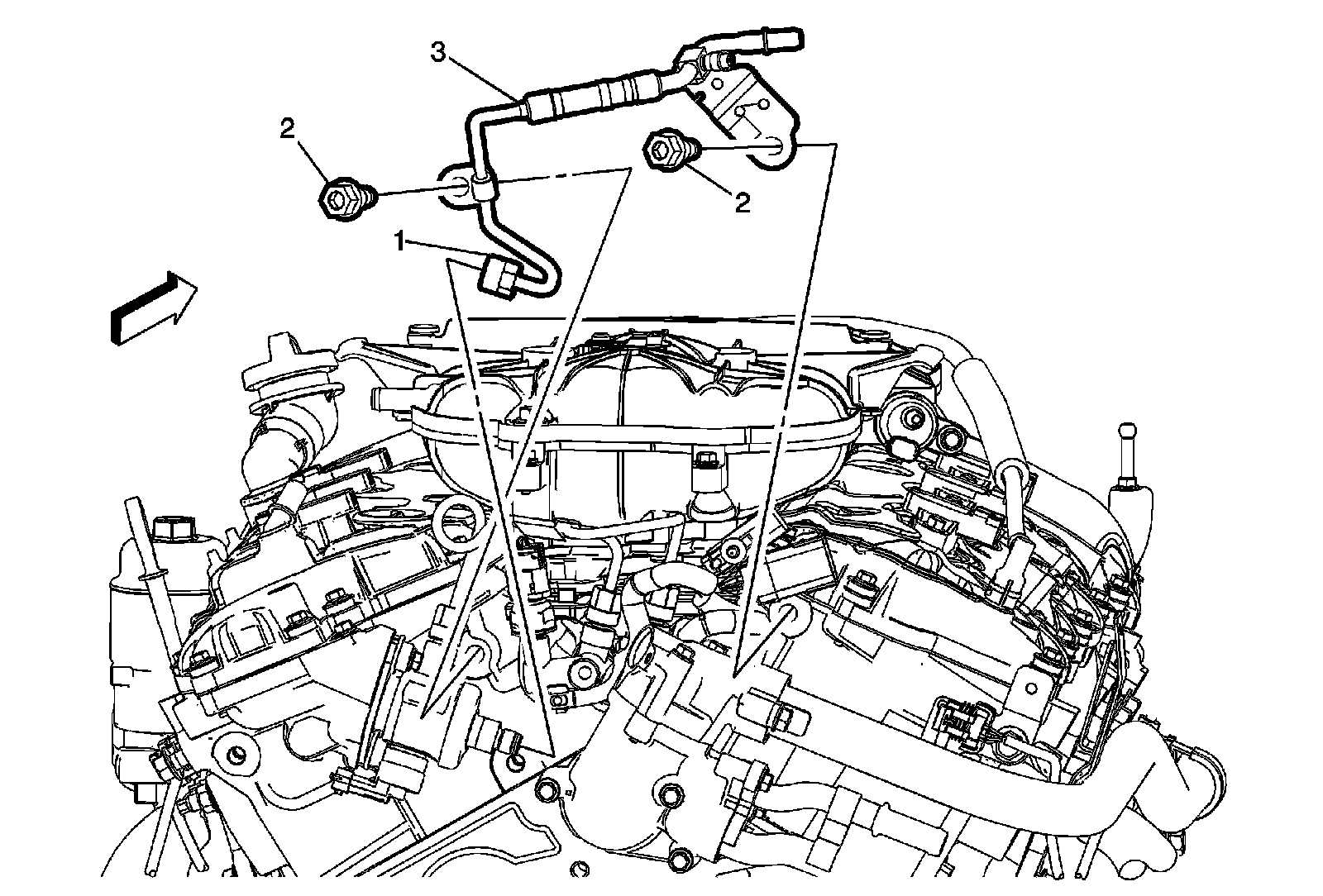 3
2
2
1