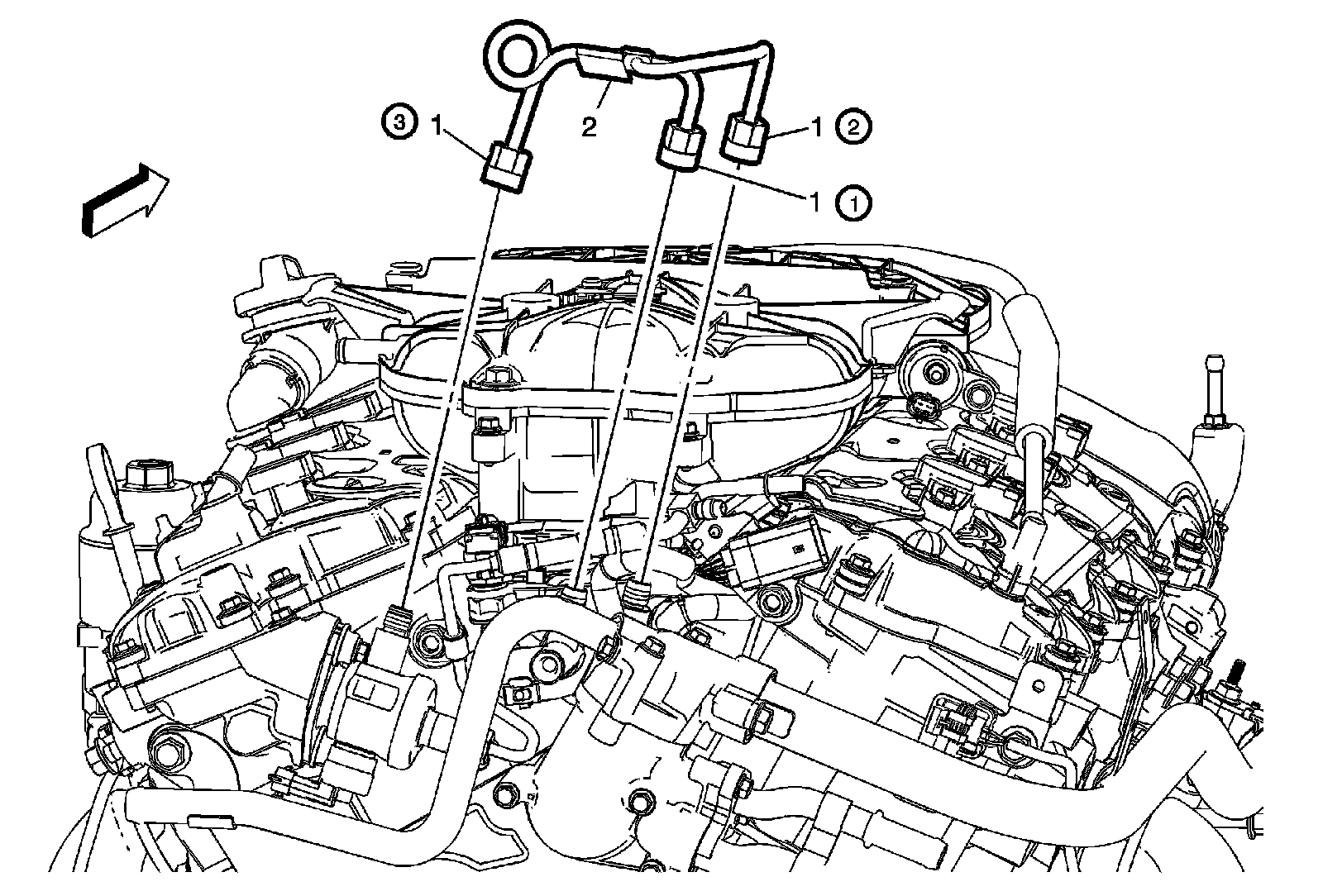 3 1

2

1 2

1 1