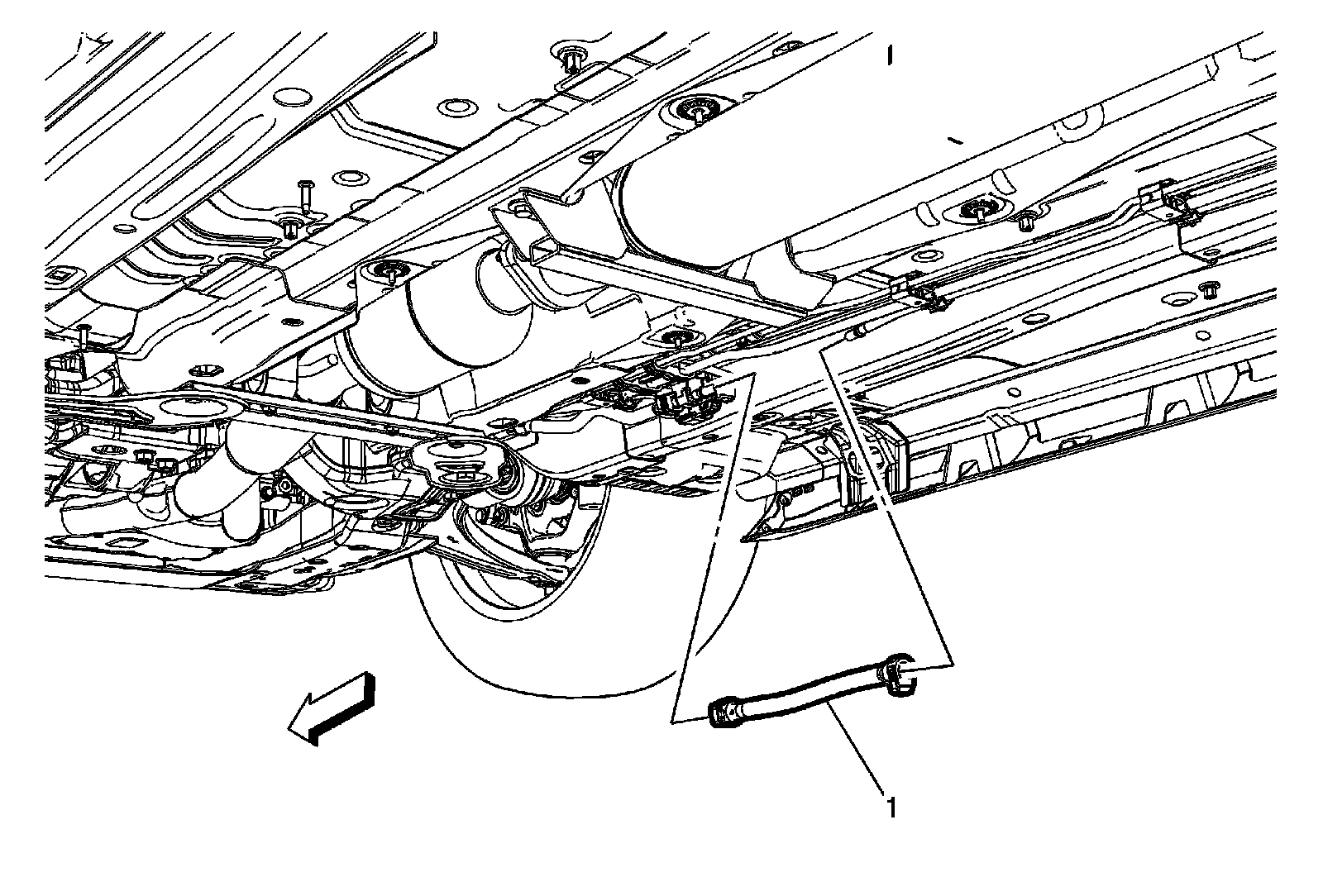 1