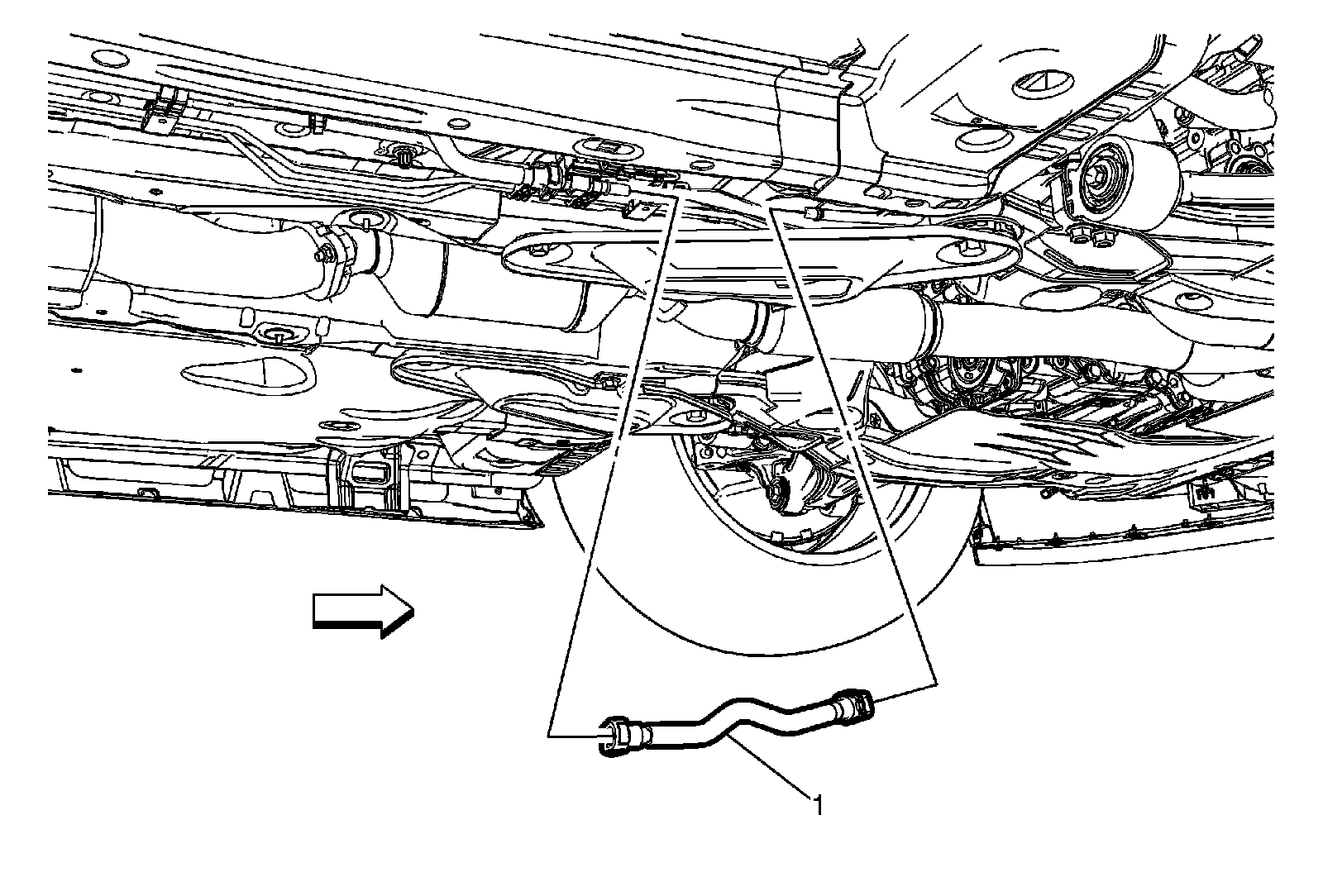 1