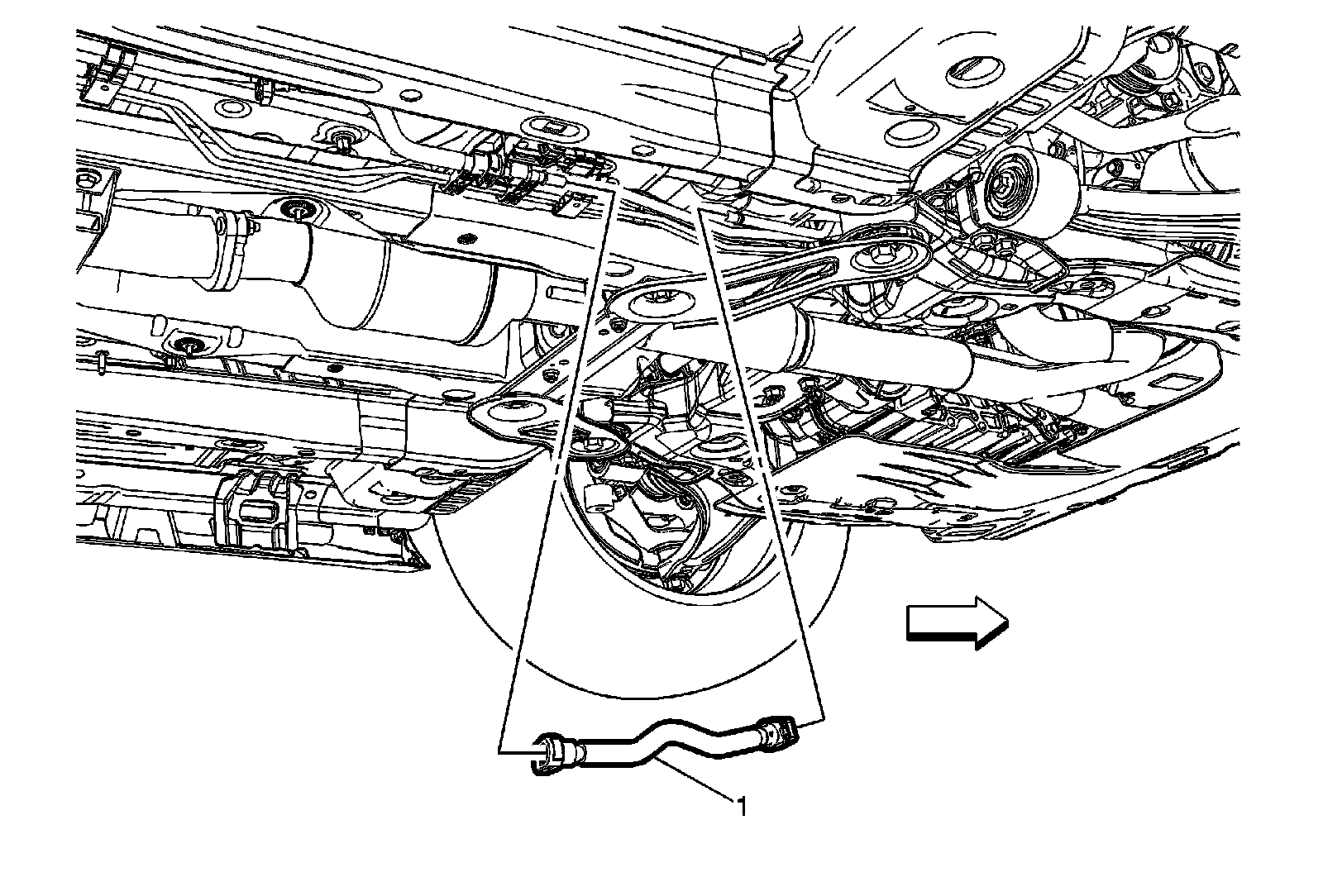 1