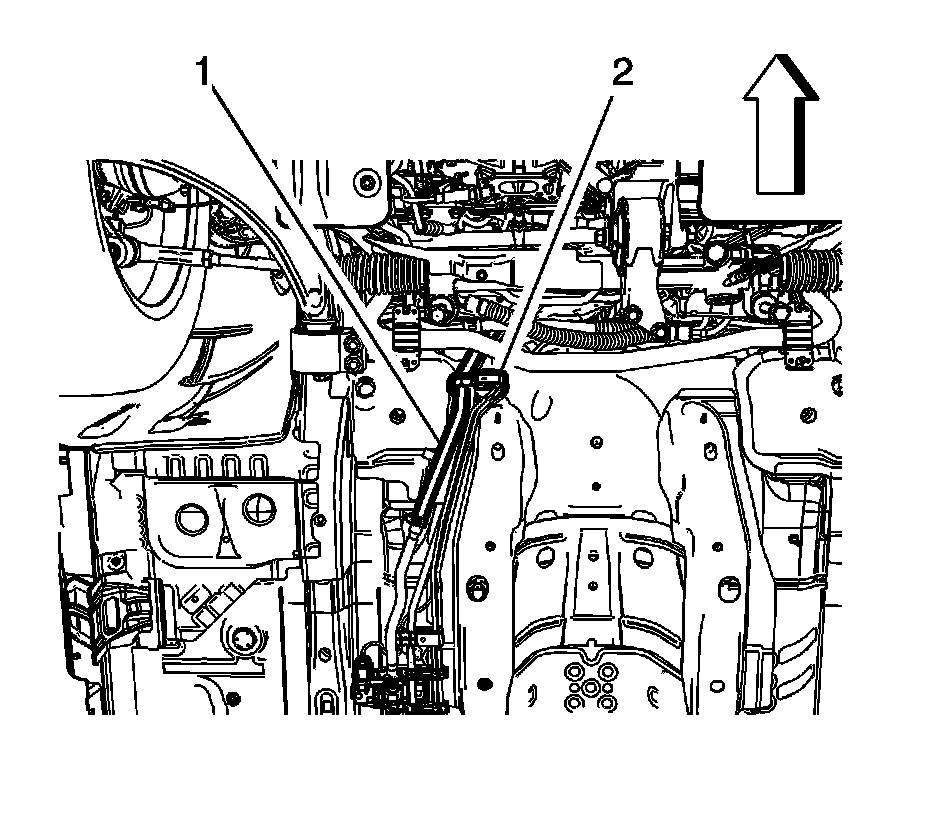 1
2