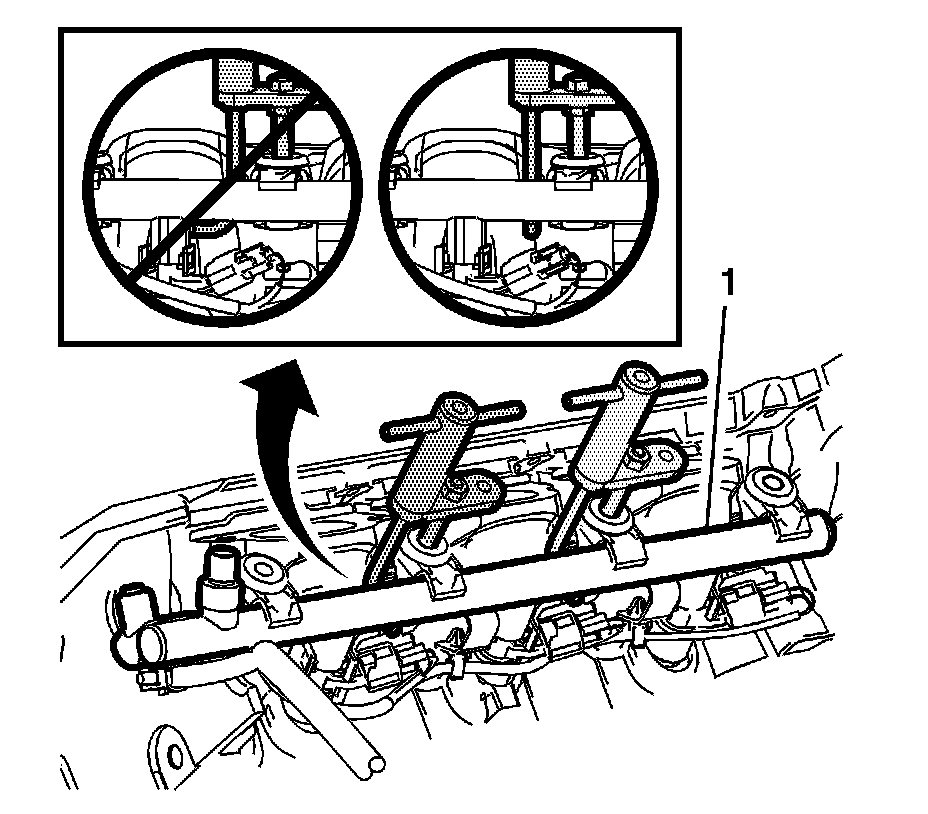 1