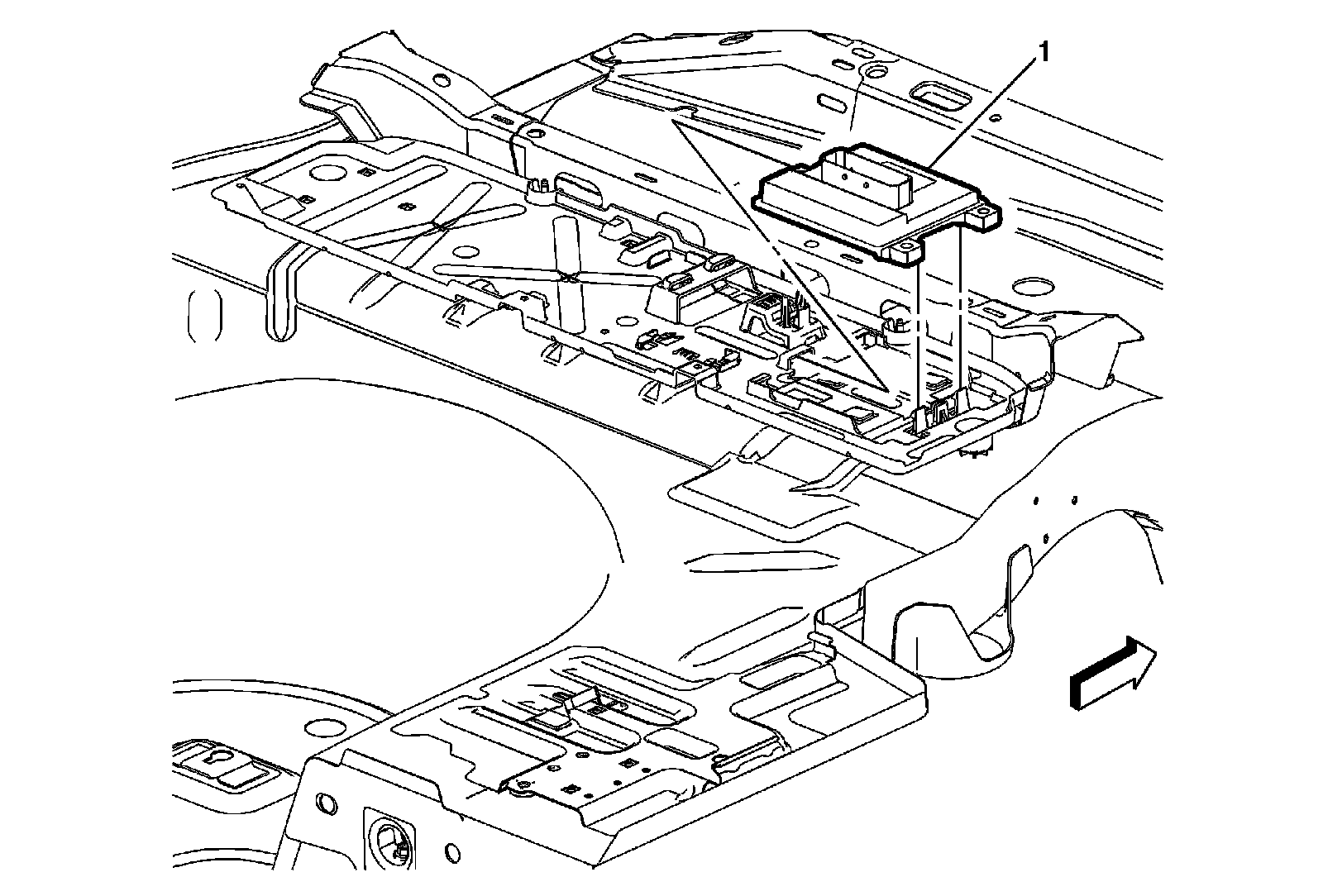 1