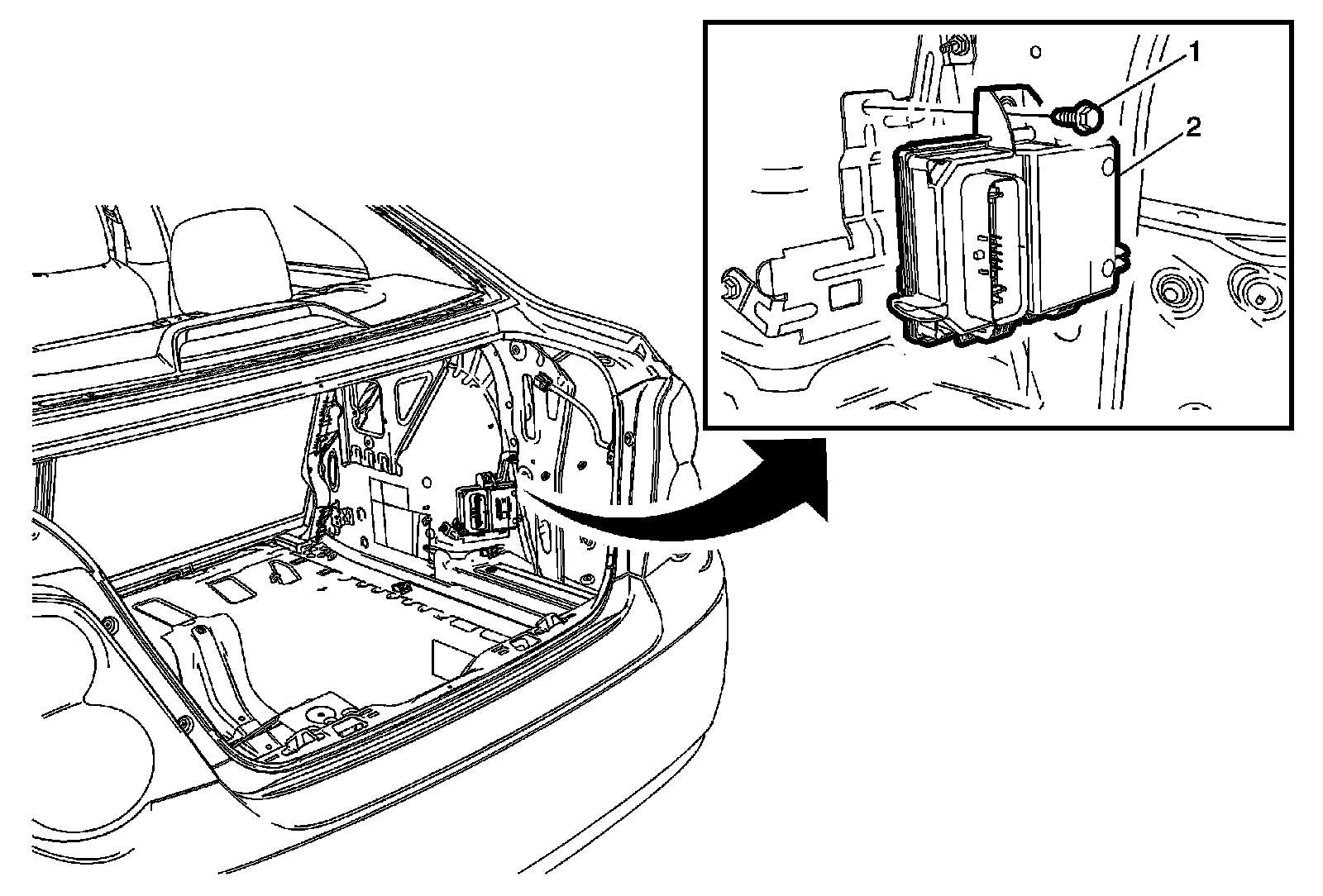 1
2