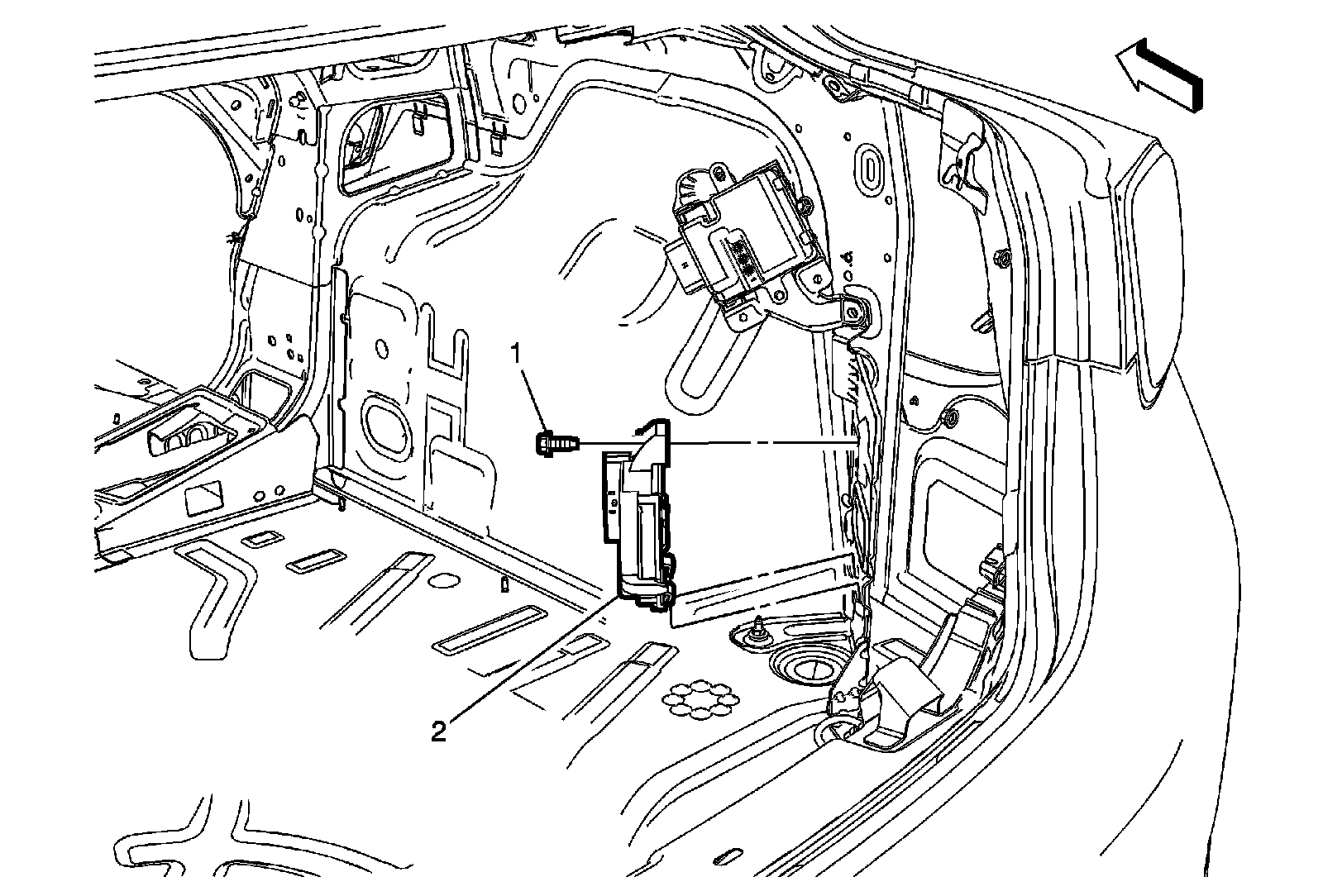 1
2