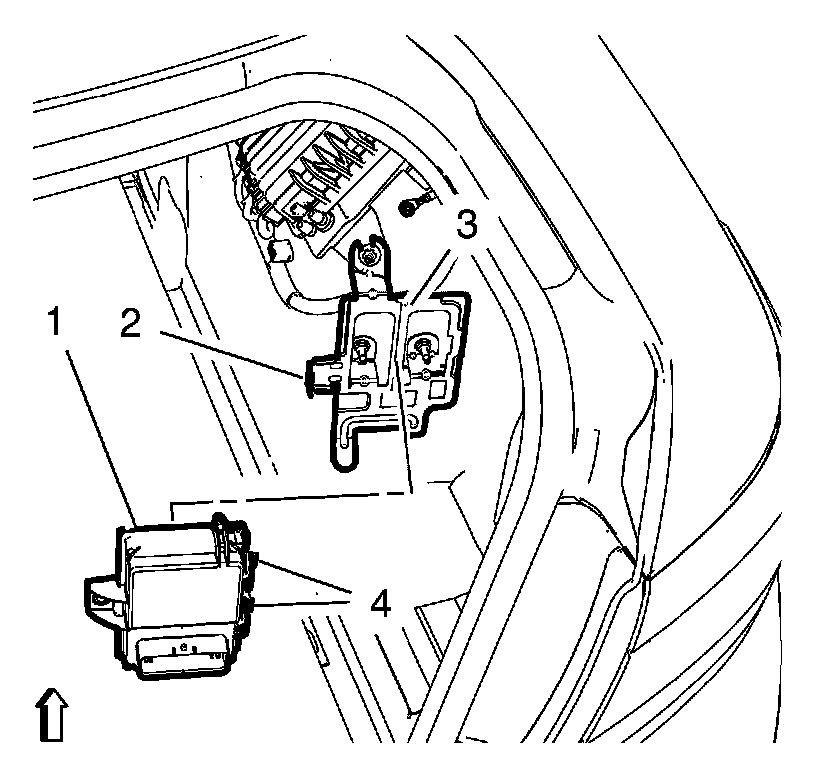 3
1
2
4