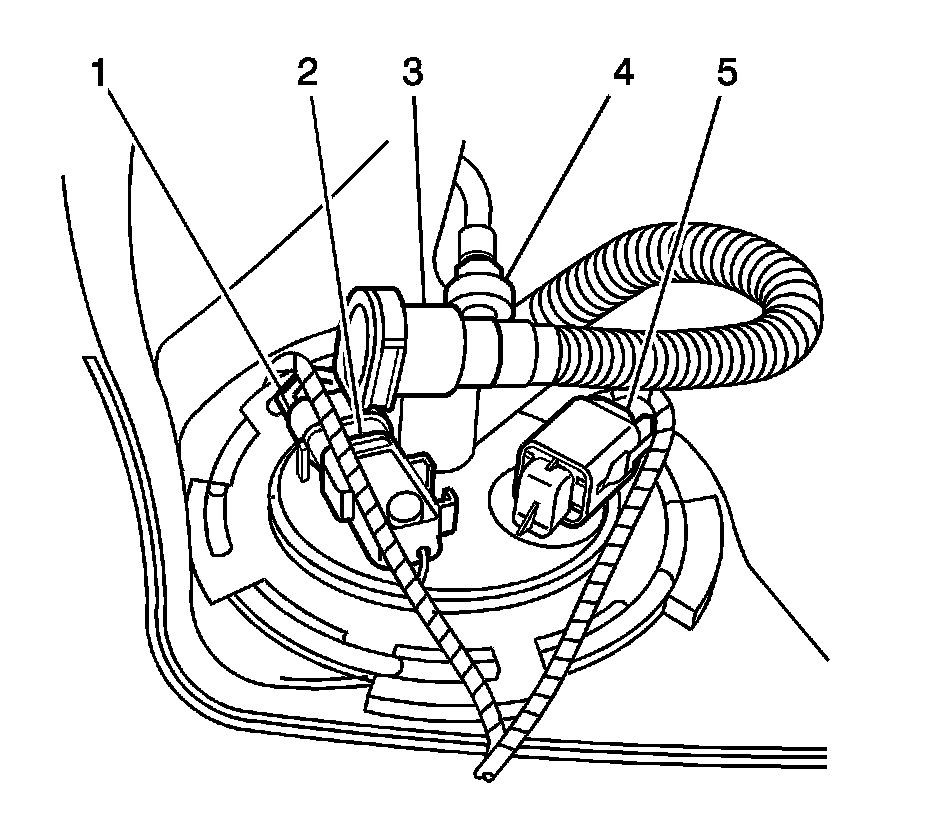 1 2 3 4 5