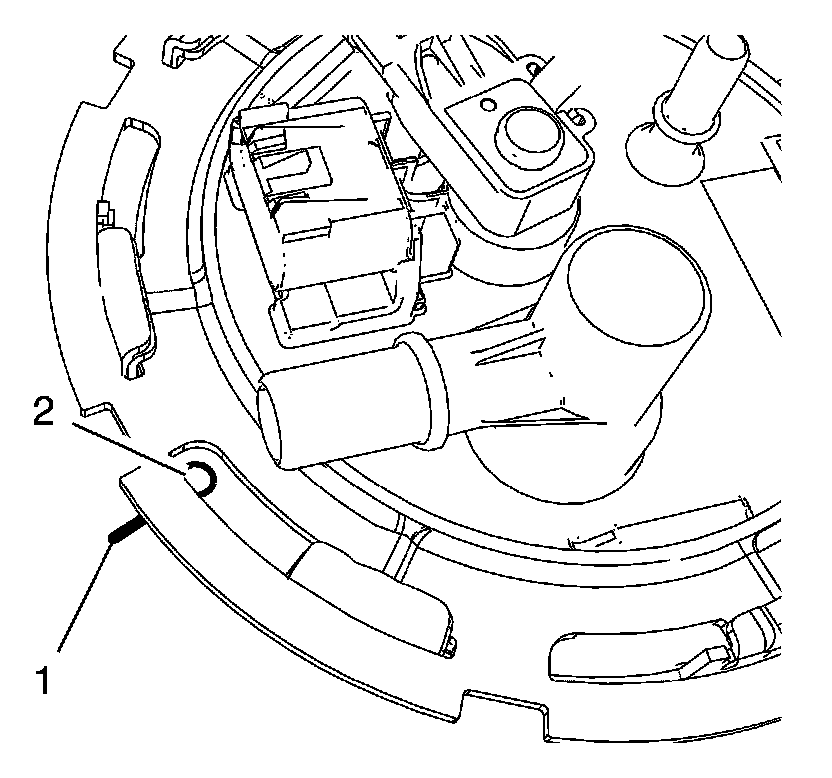 2

1