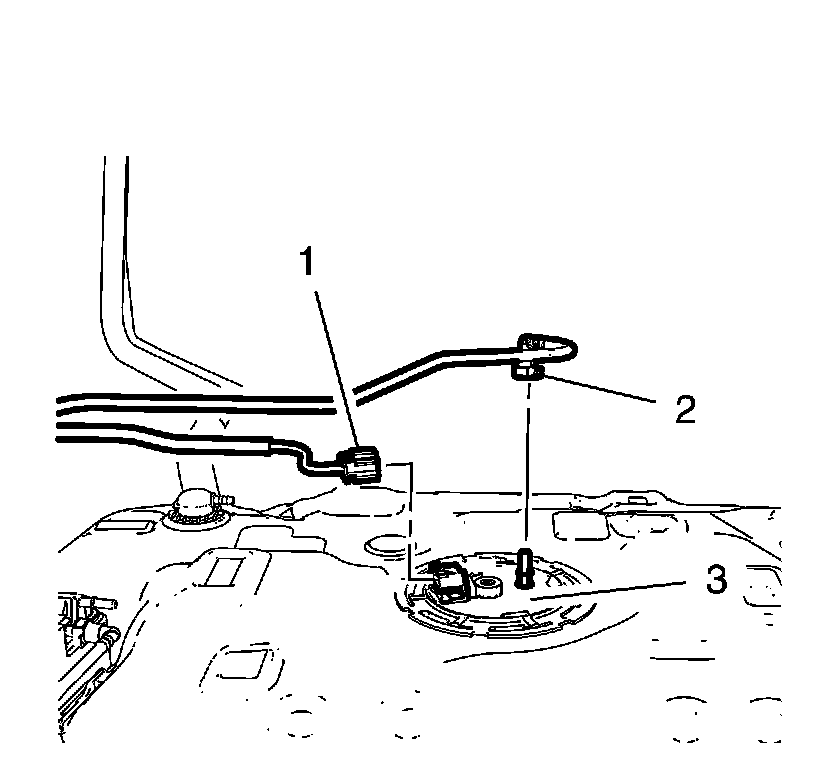 1
2
3