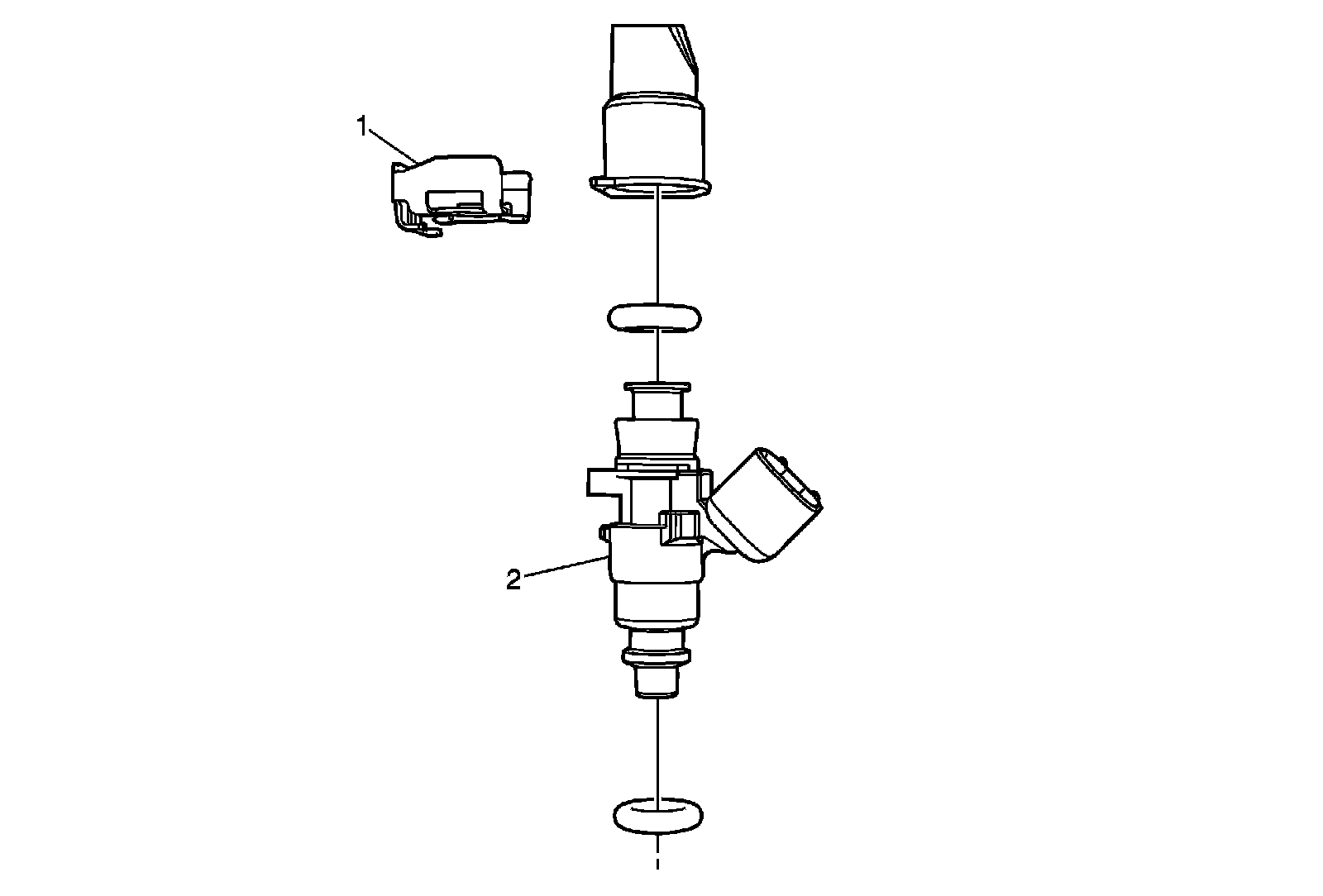 1
2