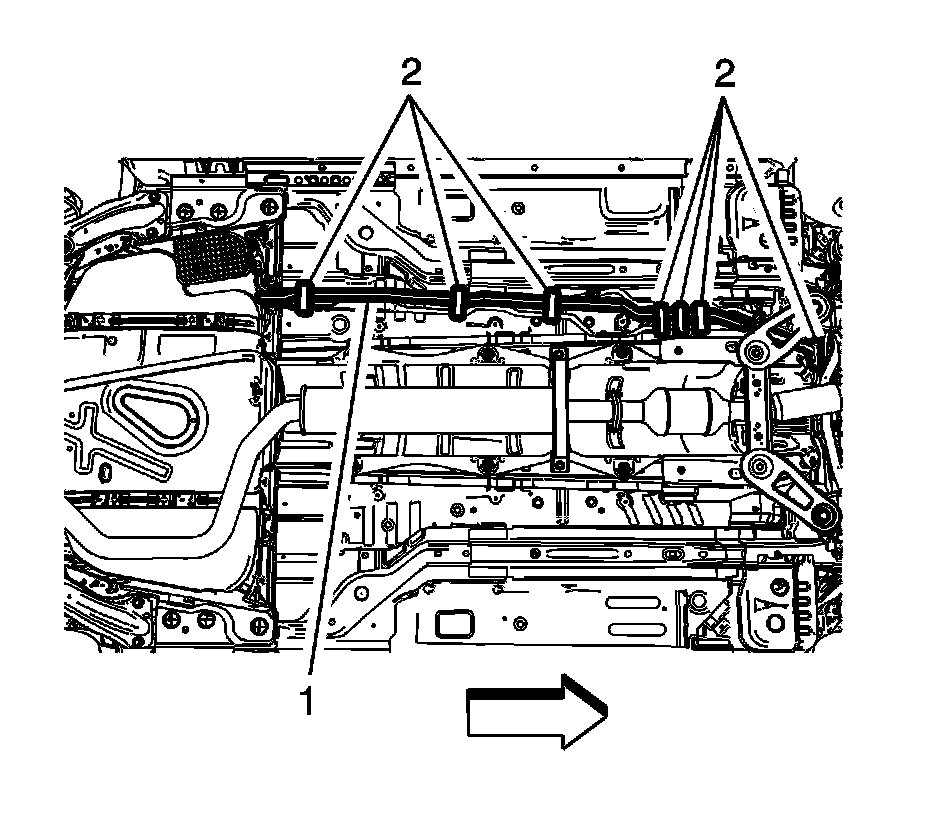 2
2
1