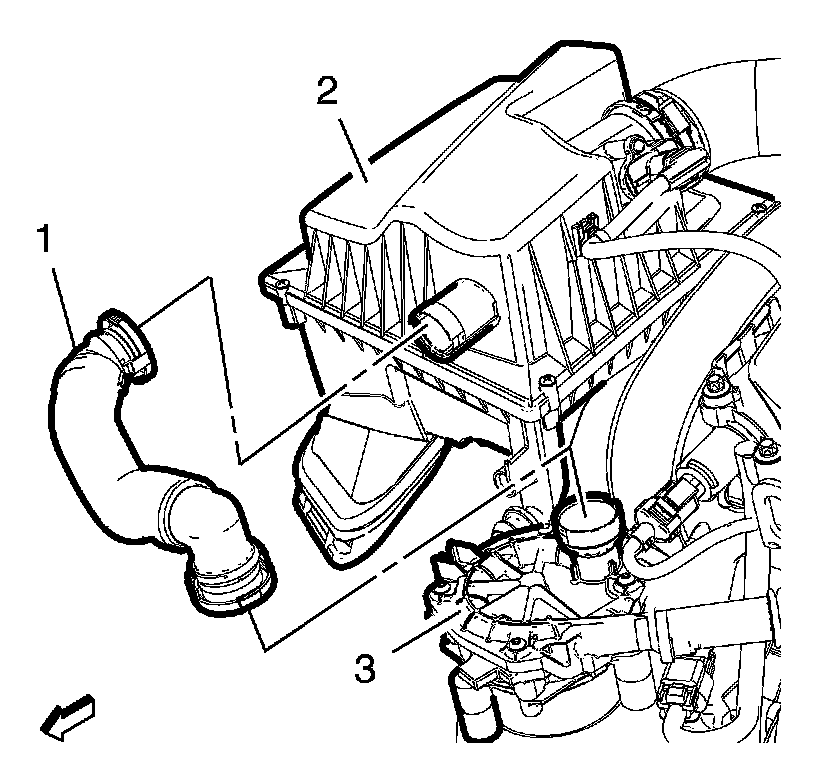 2
1
3