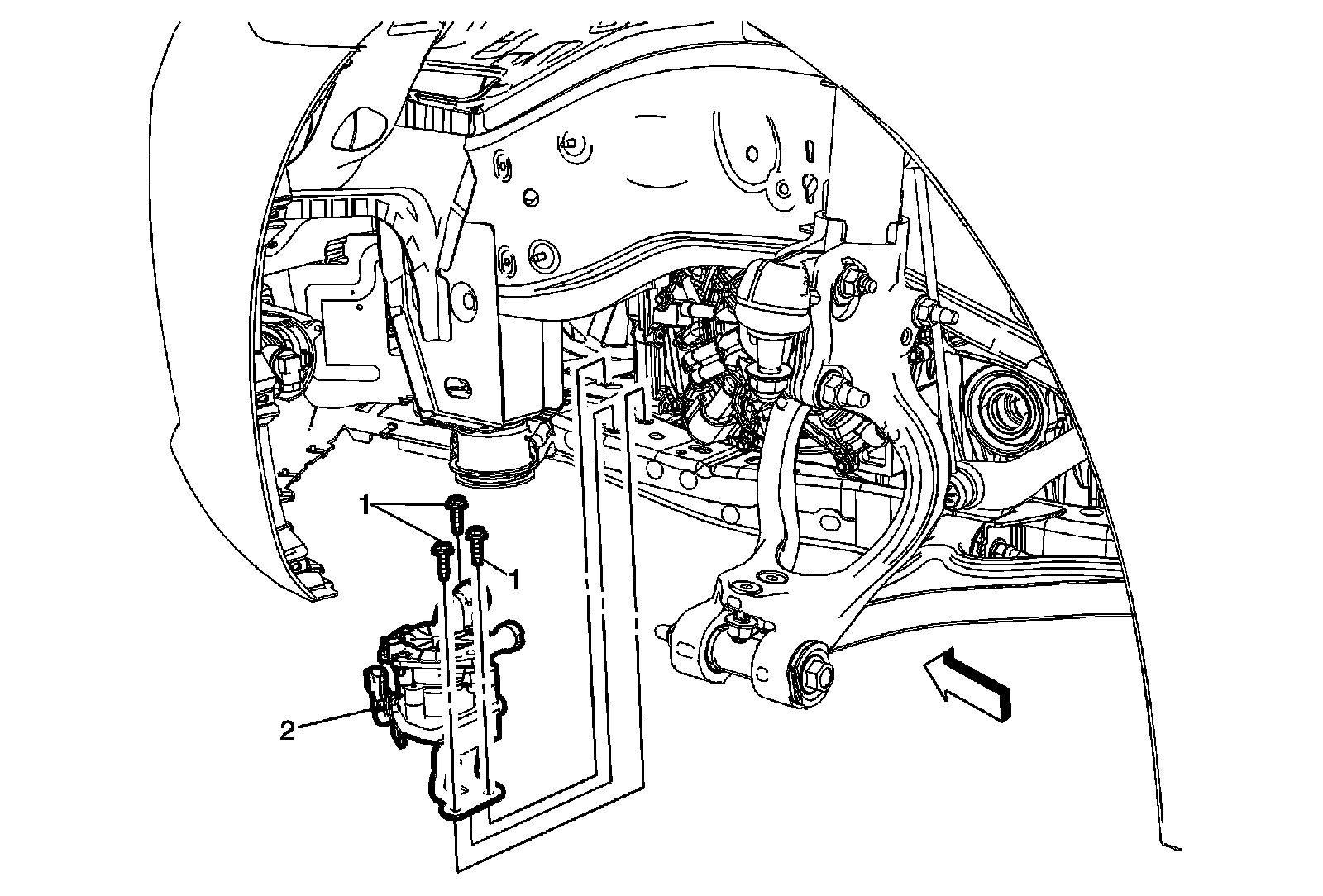 1
1
2