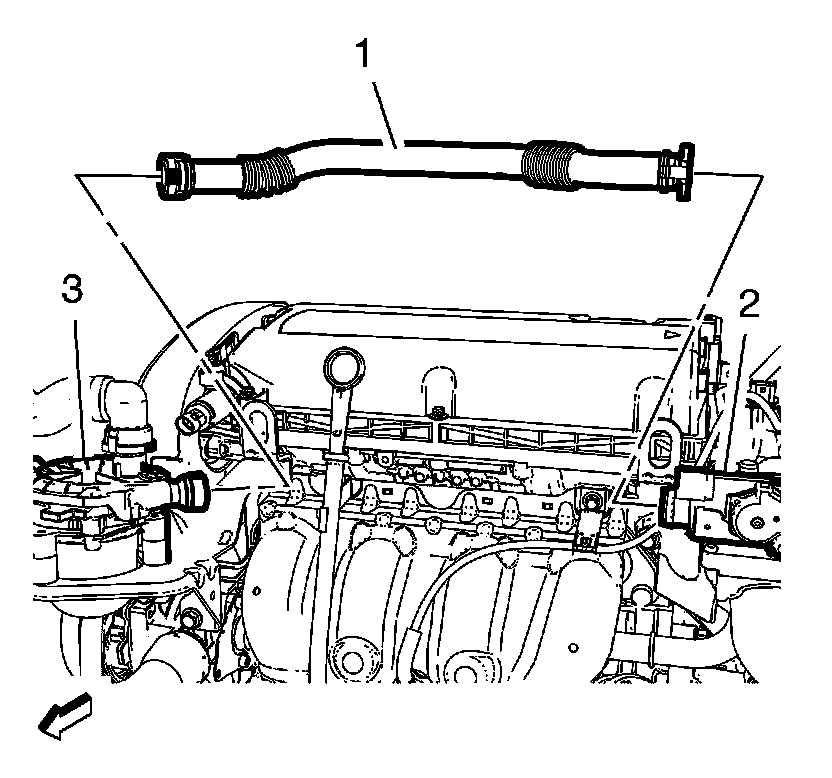 1

3

2