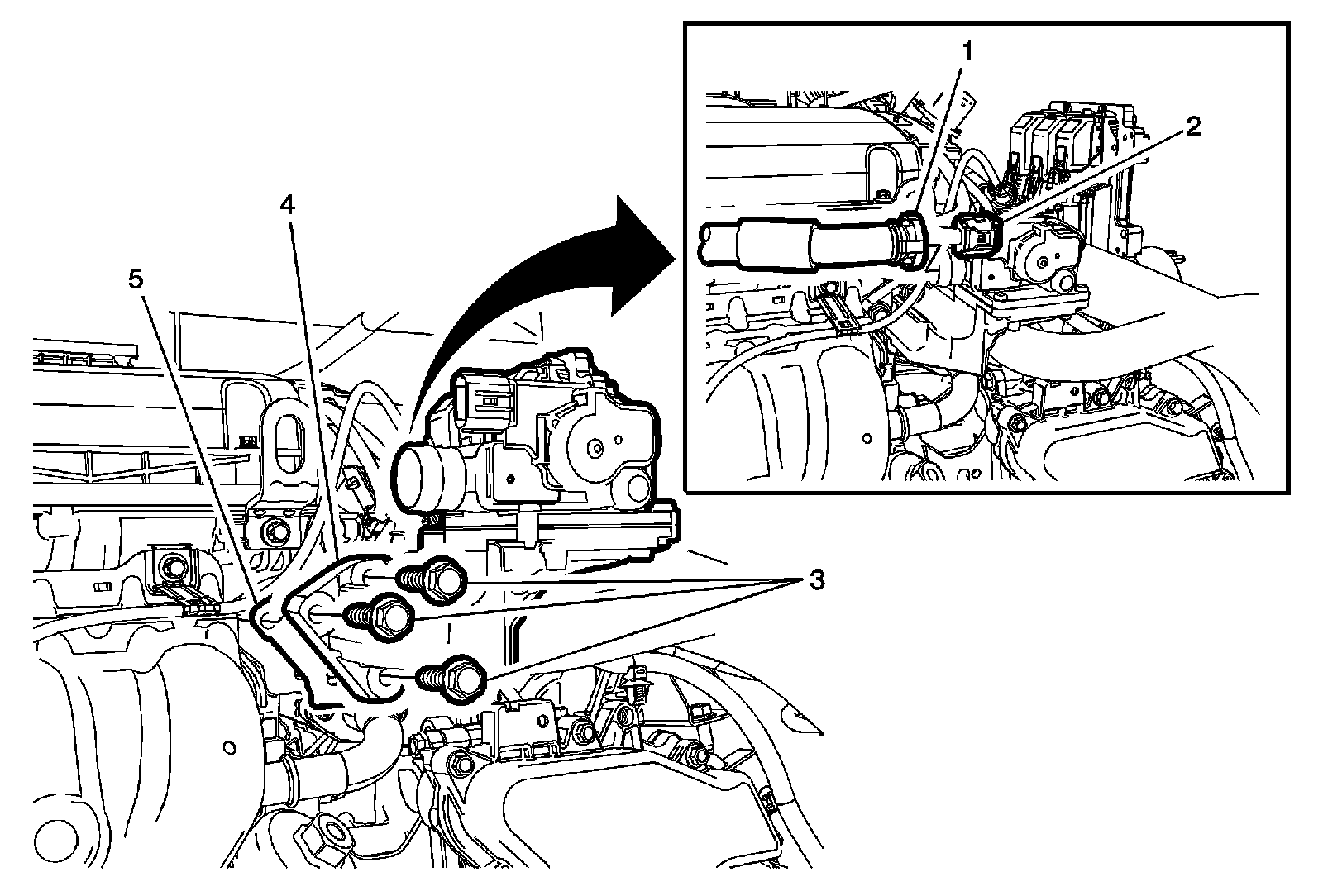 1
2
4
5
3