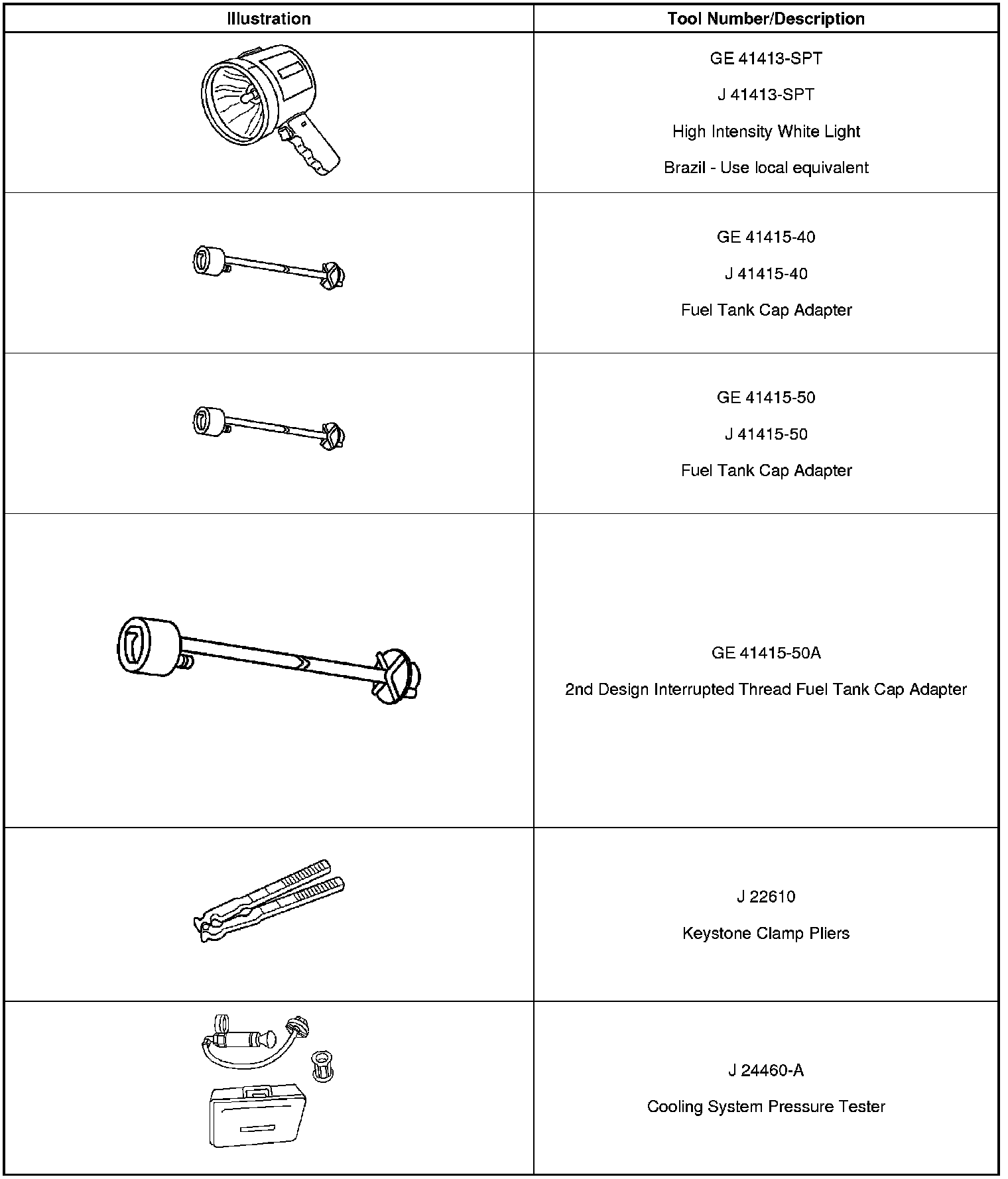 | Illustration | Tool Number/Description |
|---|---|
| | GE 41413-SPT<br>J 41413-SPT<br>High Intensity White Light<br>Brazil - Use local equivalent |
| | GE 41415-40<br>J 41415-40<br>Fuel Tank Cap Adapter |
| | GE 41415-50<br>J 41415-50<br>Fuel Tank Cap Adapter |
| | GE 41415-50A<br>2nd Design Interrupted Thread Fuel Tank Cap Adapter |
| | J 22610<br>Keystone Clamp Pliers |
| | J 24460-A<br>Cooling System Pressure Tester |