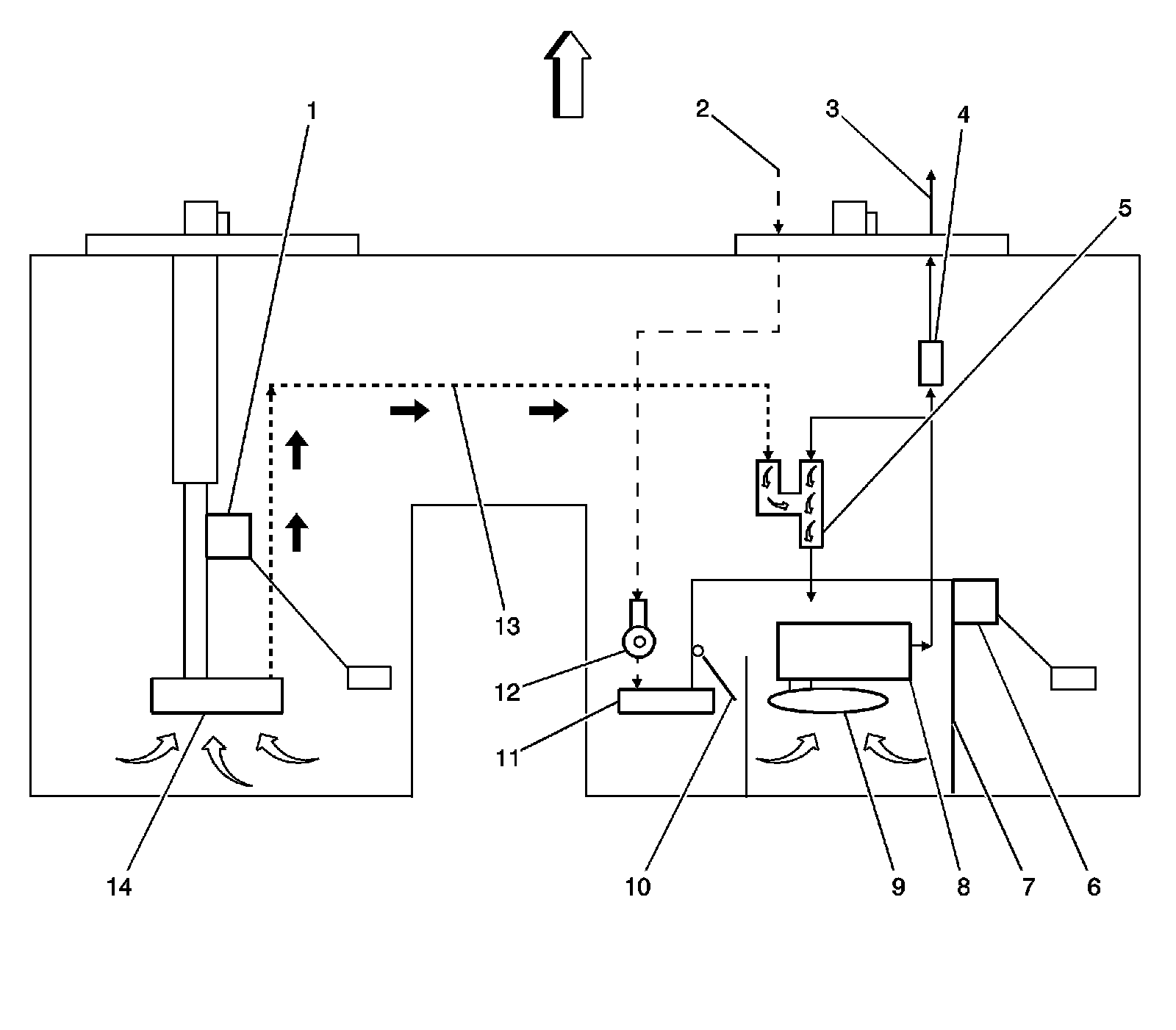 1
2
3
4
5
13
12
11
14
10
9
8
7
6