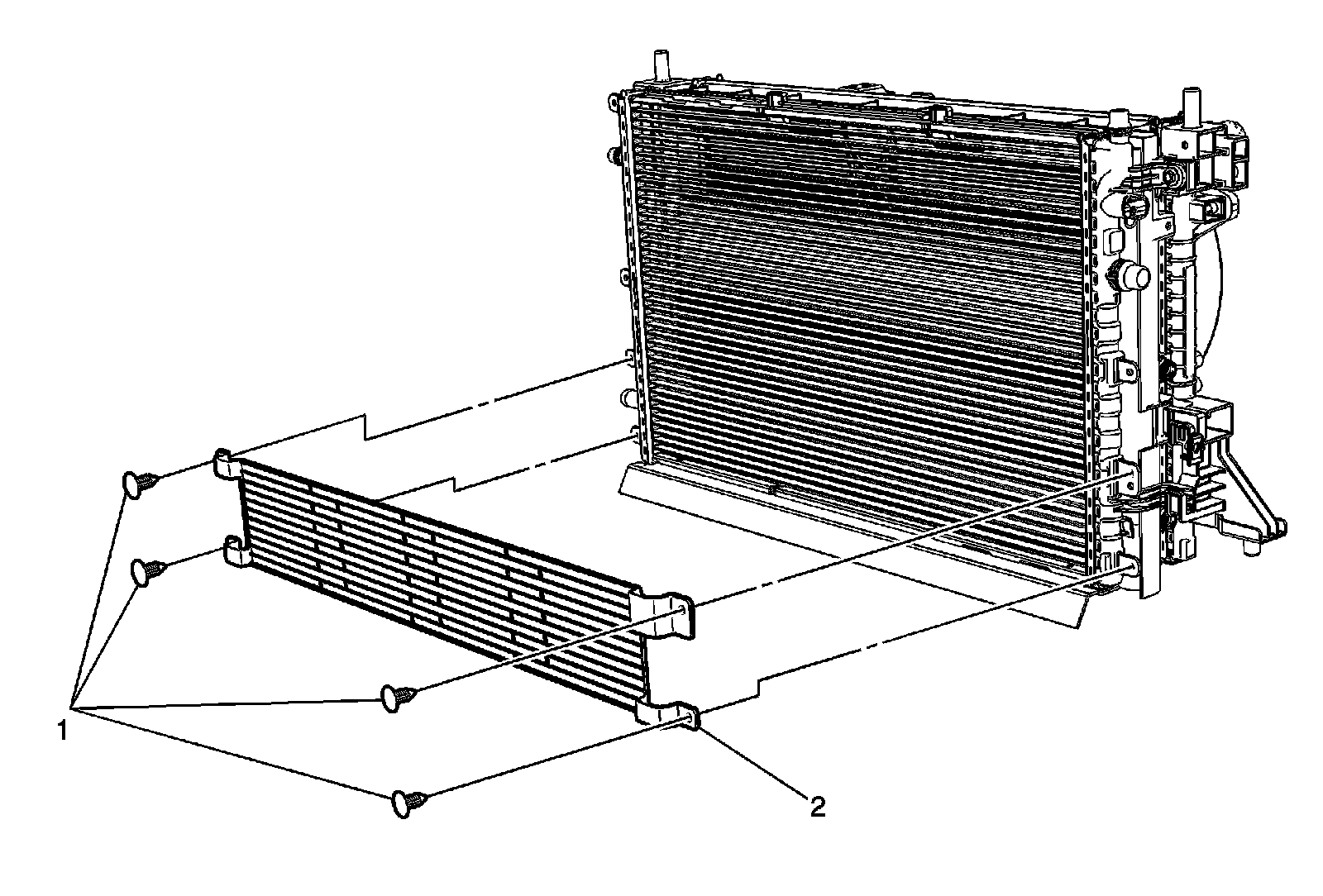 1
2