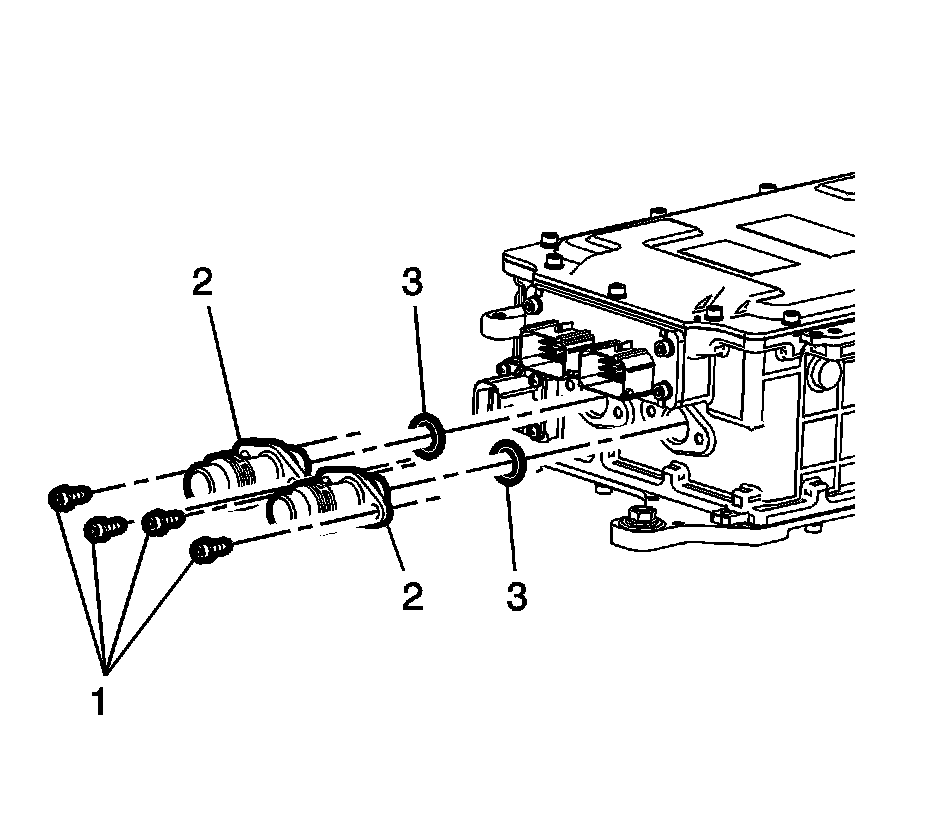 2
3
2
3
1