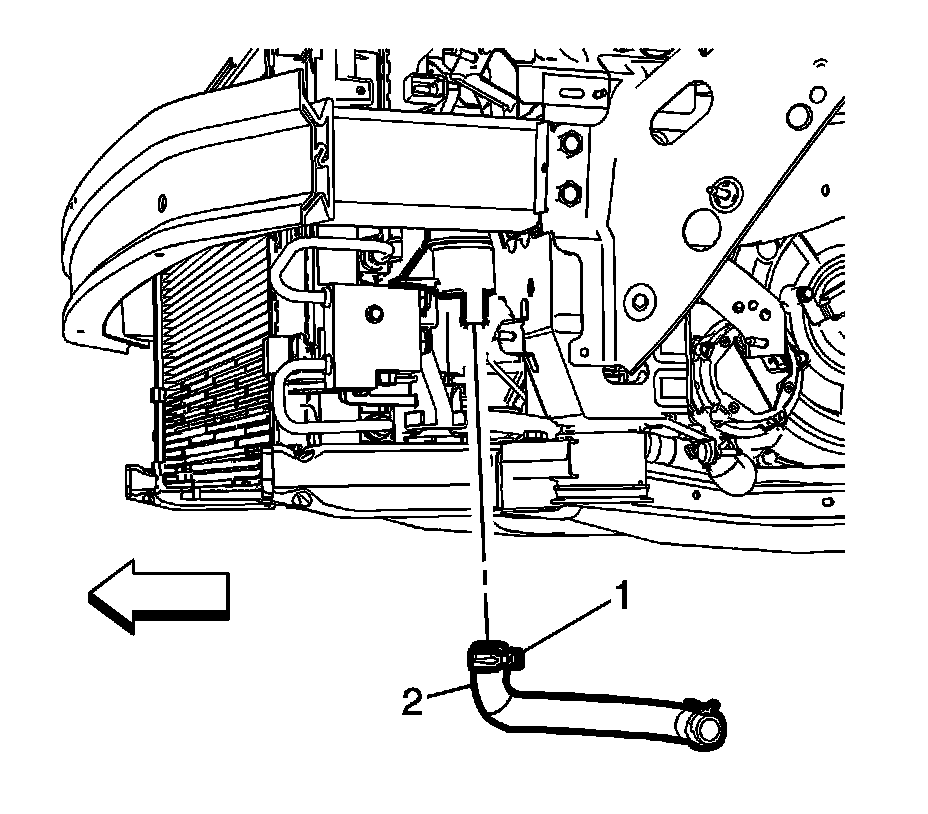 1
2