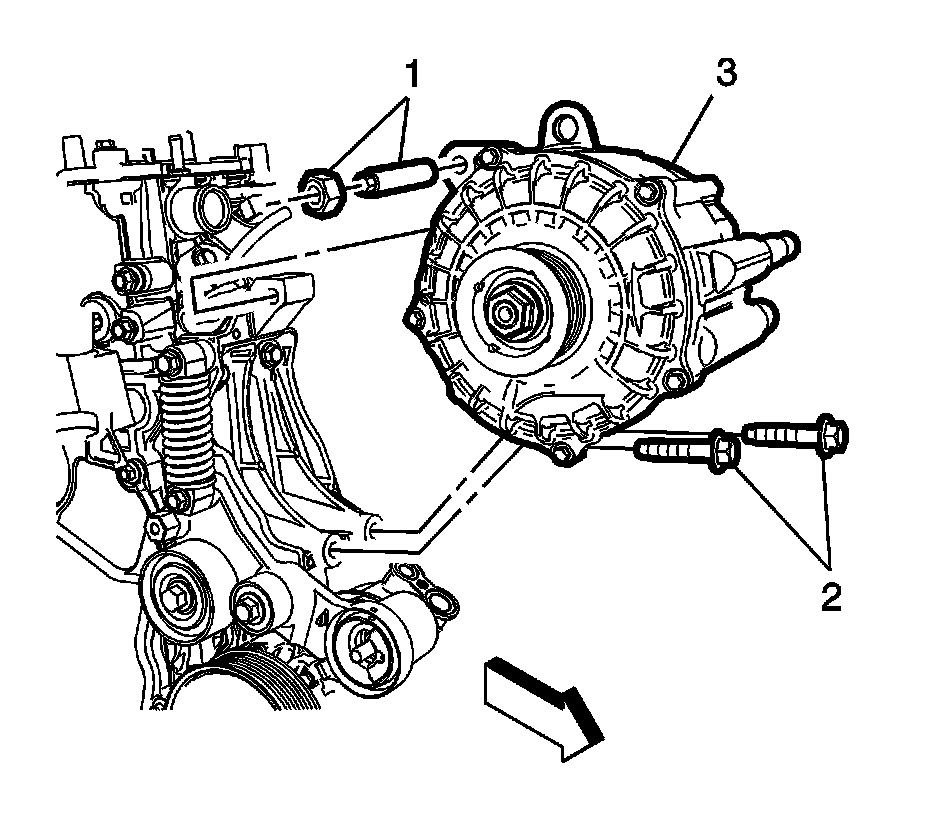 1
3
2