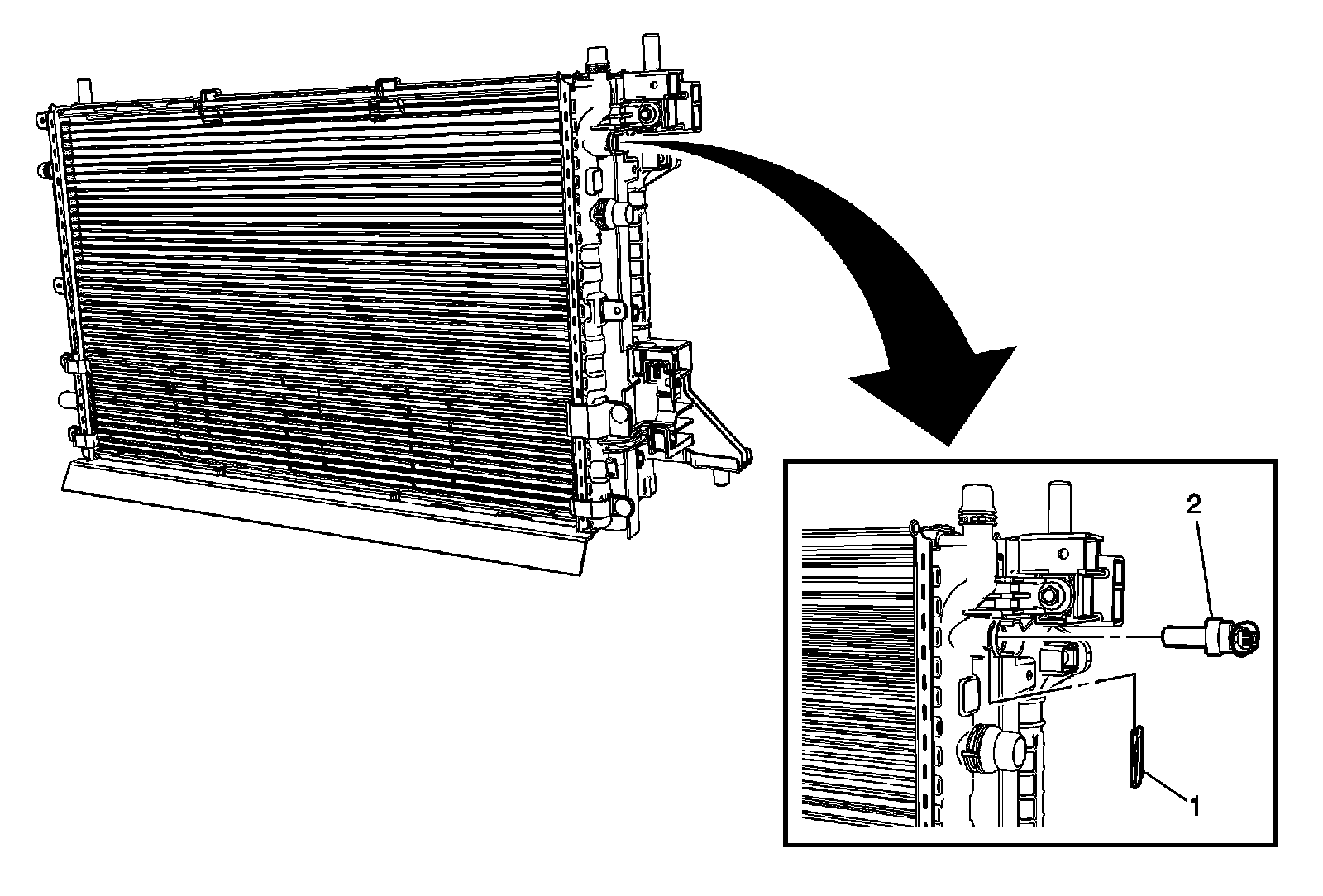 2
1