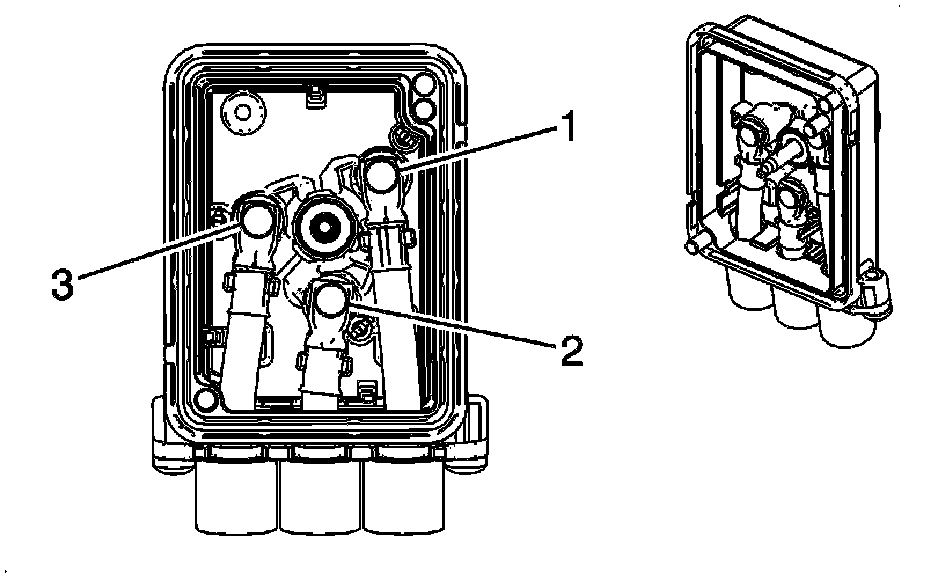 1
3
2